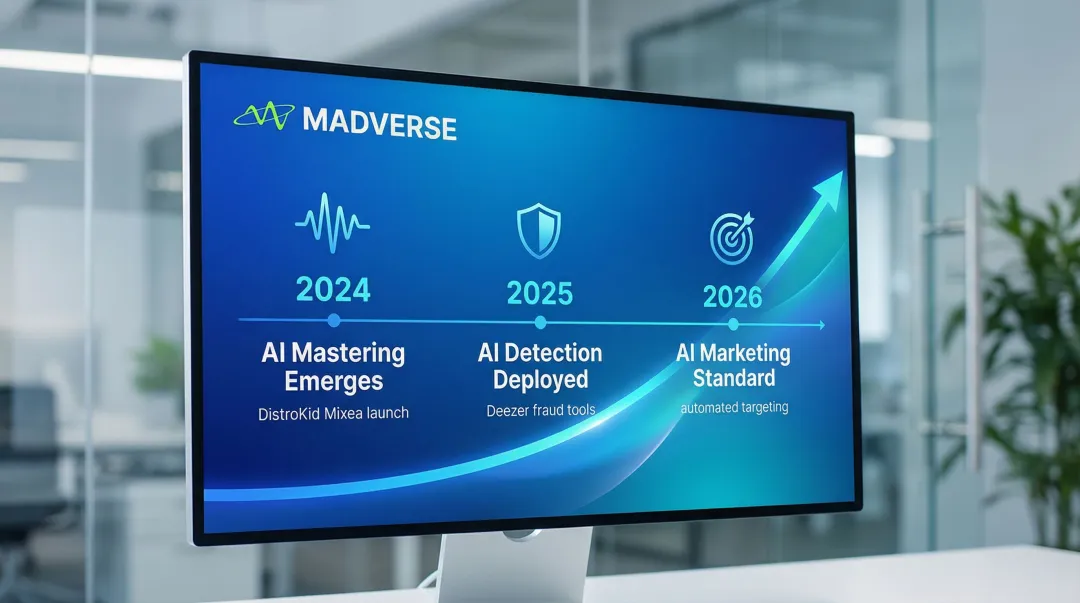 MADVERSE

2024
AI Mastering Emerges
DistroKid Mixea launch

2025
AI Detection Deployed
Deezer fraud tools

2026
AI Marketing Standard
automated targeting