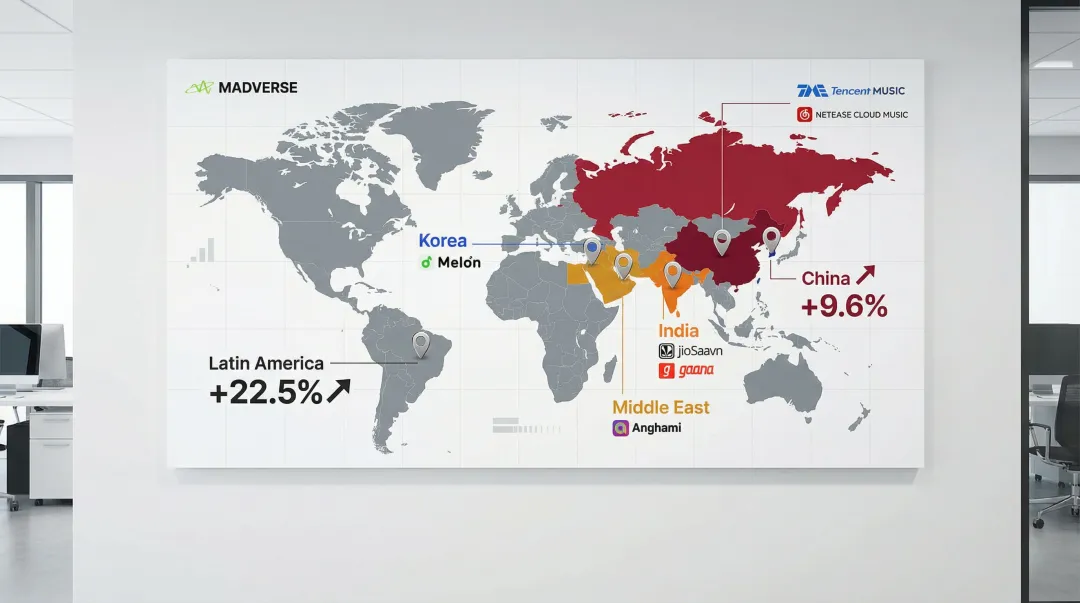 MADVERSE

Tencent MUSIC
NETEASE CLOUD MUSIC

Korea
Melon

China
+9.6%

India
jioSaavn
gaana

Latin America
+22.5%

Middle East
Anghami