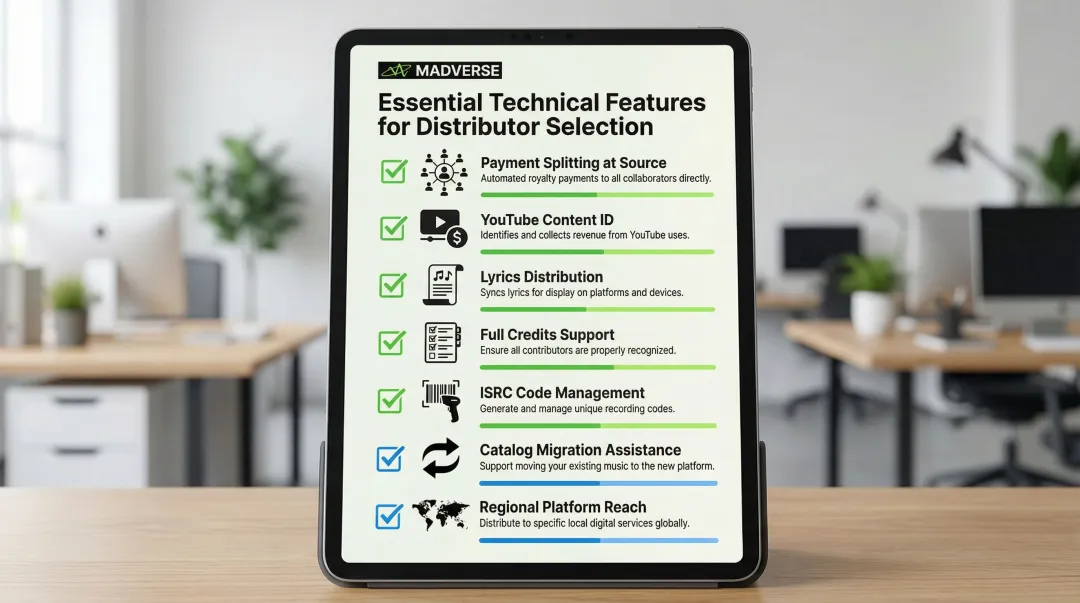 MADVERSE

Essential Technical Features for Distributor Selection

Payment Splitting at Source
Automated royalty payments to all collaborators directly.

YouTube Content ID
Identifies and collects revenue from YouTube uses.

Lyrics Distribution
Syncs lyrics for display on platforms and devices.

Full Credits Support
Ensure all contributors are properly recognized.

ISRC Code Management
Generate and manage unique recording codes.

Catalog Migration Assistance
Support moving your existing music to the new platform.

Regional Platform Reach
Distribute to specific local digital services globally.