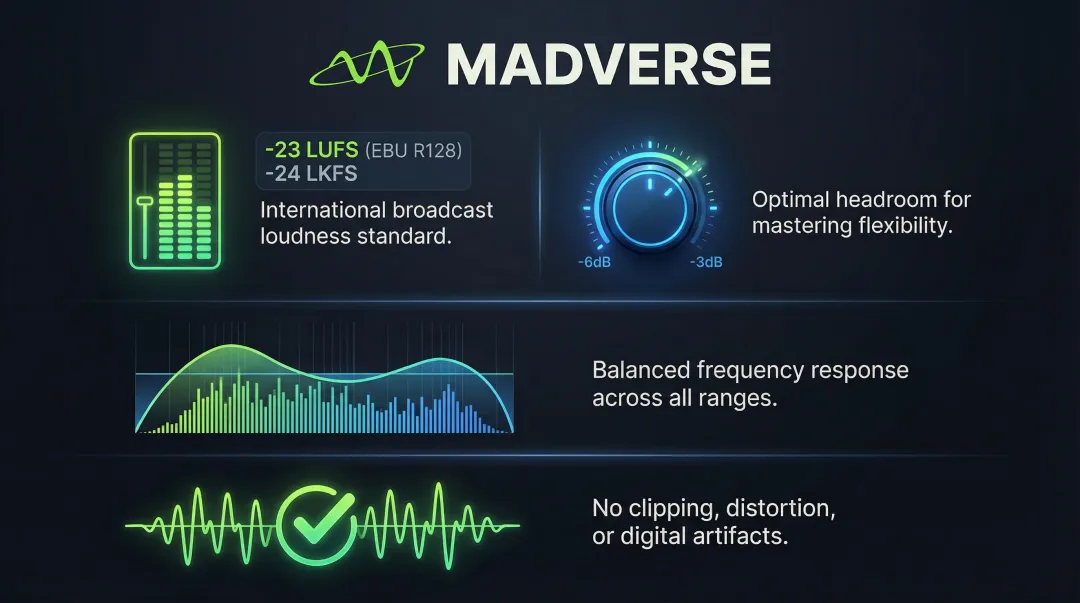 MADVERSE

-23 LUFS (EBU R128)
-24 LKFS

International broadcast loudness standard.

-6dB
-3dB

Optimal headroom for mastering flexibility.

Balanced frequency response across all ranges.

No clipping, distortion, or digital artifacts.