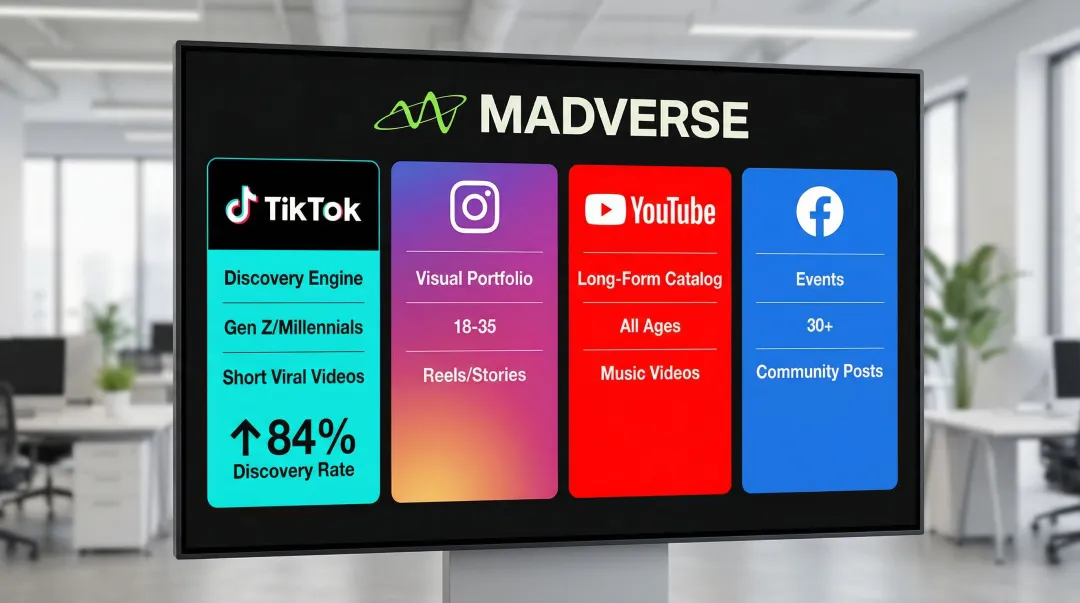 MADVERSE

TikTok

Discovery Engine

Gen Z/Millennials

Short Viral Videos

↑84%
Discovery Rate

Visual Portfolio

18-35

Reels/Stories

YouTube

Long-Form Catalog

All Ages

Music Videos

Events

30+

Community Posts