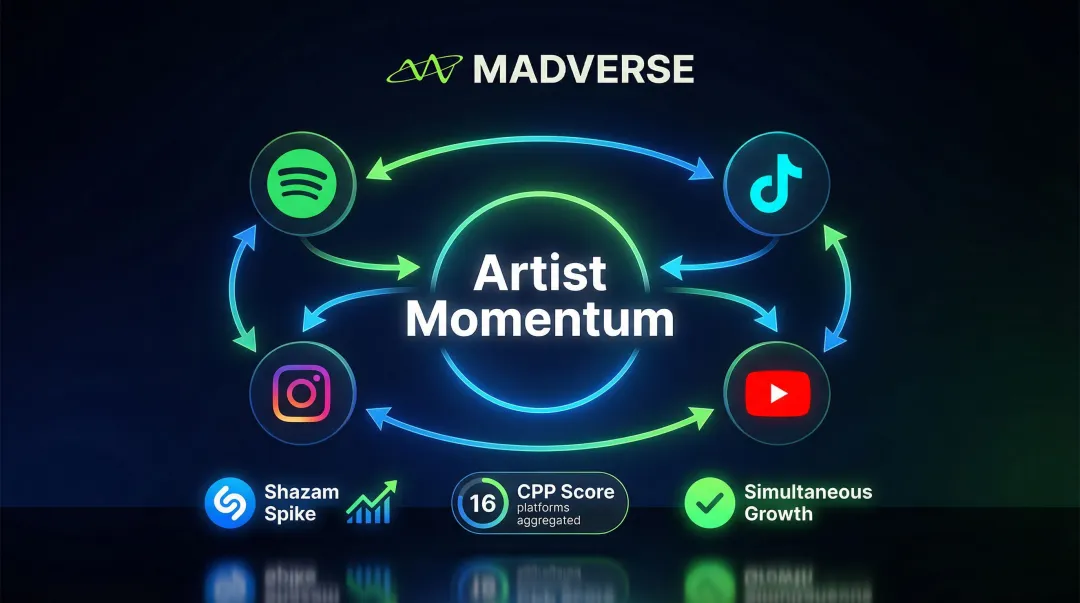 MADVERSE

Artist Momentum

Shazam Spike

16 CPP Score platforms aggregated

Simultaneous Growth