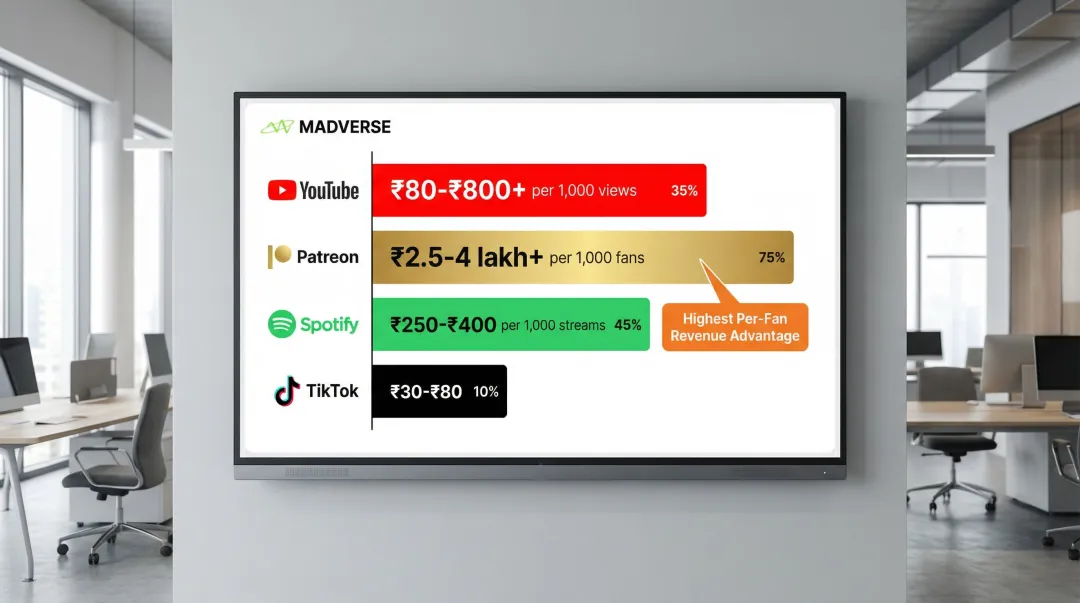 MADVERSE

YouTube ₹80-₹800+ per 1,000 views 35%

Patreon ₹2.5-4 lakh+ per 1,000 fans 75%

Highest Per-Fan Revenue Advantage

Spotify ₹250-₹400 per 1,000 streams 45%

TikTok ₹30-₹80 10%