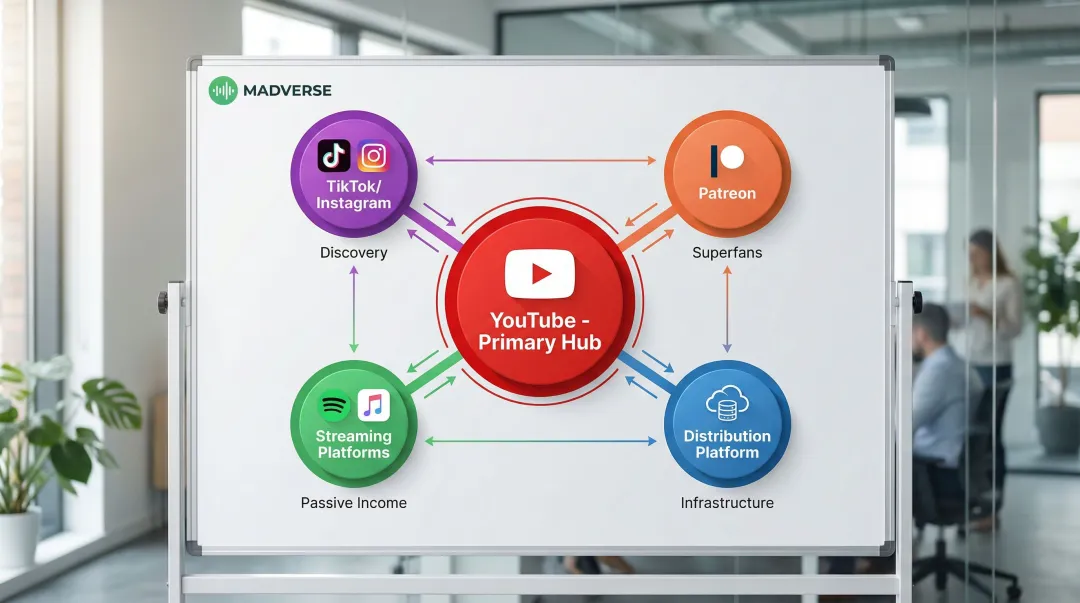 MADVERSE

TikTok/ Instagram

Discovery

Patreon

Superfans

YouTube - Primary Hub

Streaming Platforms

Passive Income

Distribution Platform

Infrastructure