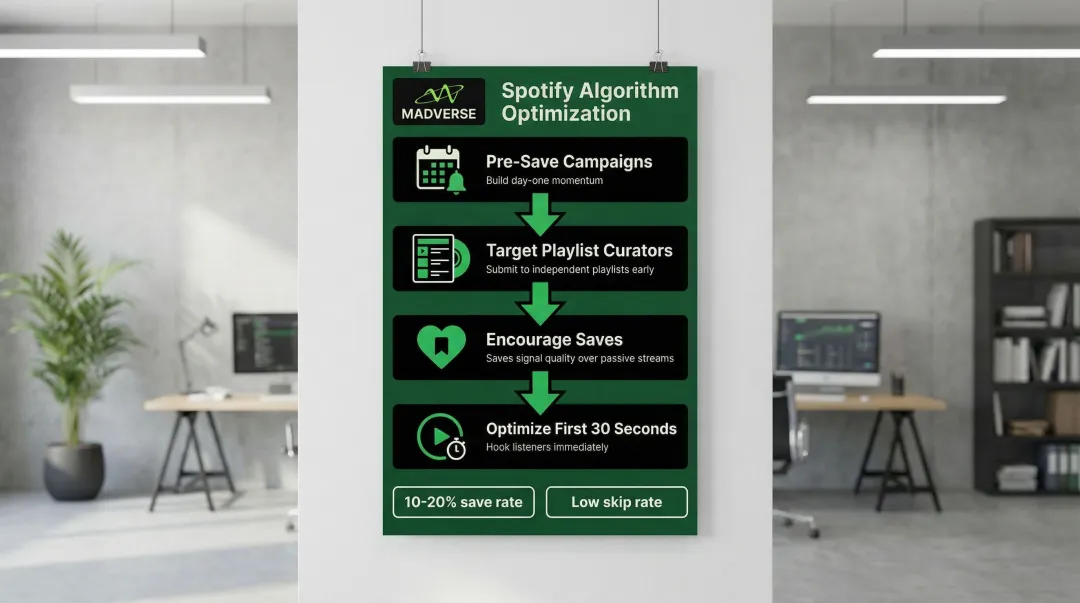 MADVERSE

Spotify Algorithm Optimization

Pre-Save Campaigns
Build day-one momentum

Target Playlist Curators
Submit to independent playlists early

Encourage Saves
Saves signal quality over passive streams

Optimize First 30 Seconds
Hook listeners immediately

10-20% save rate

Low skip rate