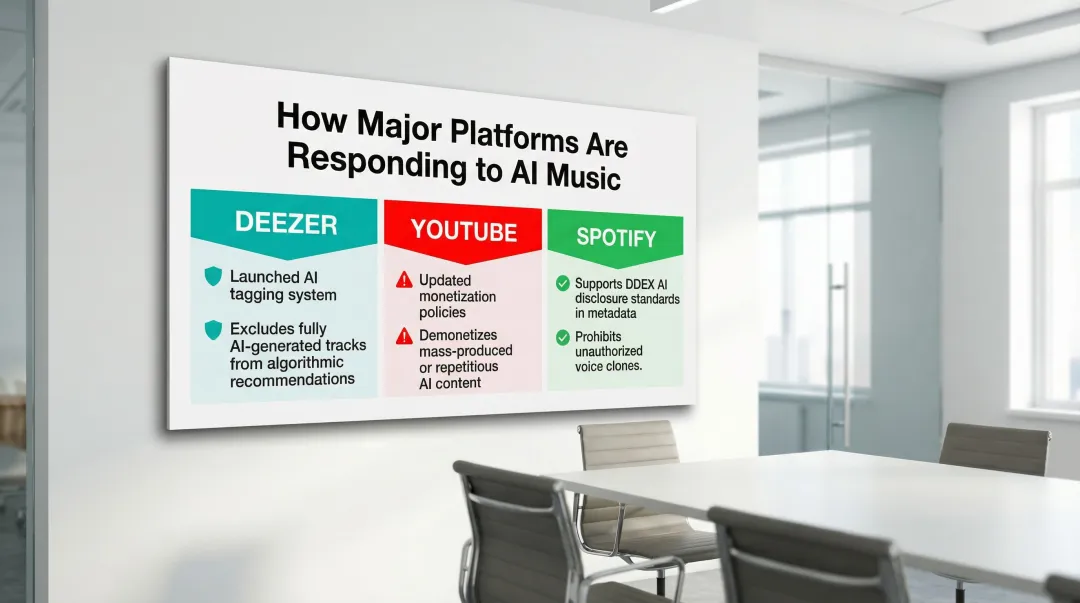 How Major Platforms Are Responding to AI Music

DEEZER

Launched AI tagging system

Excludes fully AI-generated tracks from algorithmic recommendations

YOUTUBE

Updated monetization policies

Demonetizes mass-produced or repetitious AI content

SPOTIFY

Supports DDEX AI disclosure standards in metadata

Prohibits unauthorized voice clones.