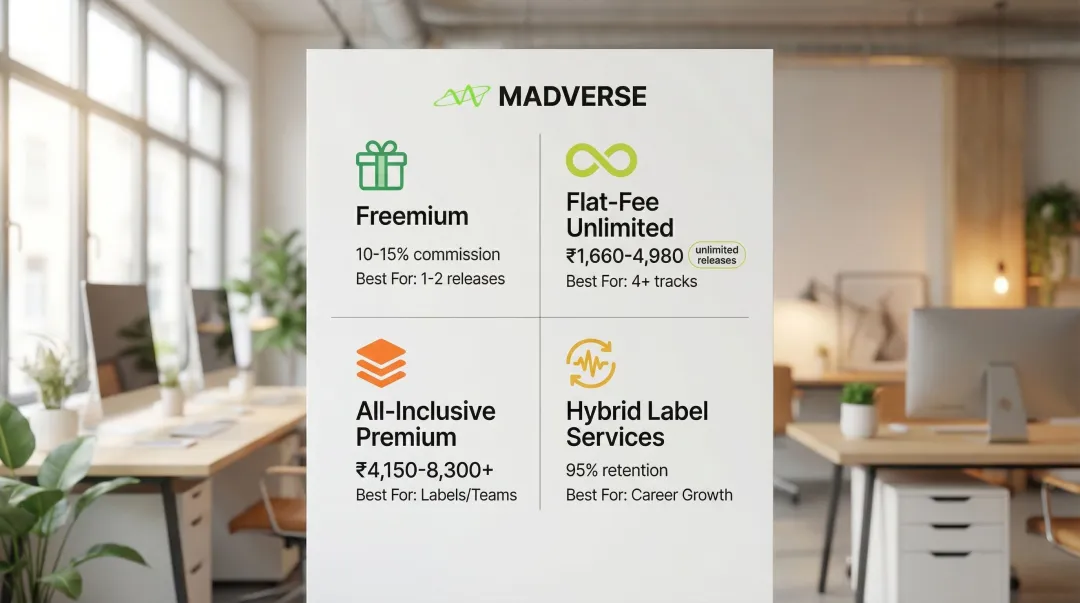 MADVERSE

Freemium
10-15% commission
Best For: 1-2 releases

Flat-Fee Unlimited
₹1,660-4,980 unlimited releases
Best For: 4+ tracks

All-Inclusive Premium
₹4,150-8,300+
Best For: Labels/Teams

Hybrid Label Services
95% retention
Best For: Career Growth