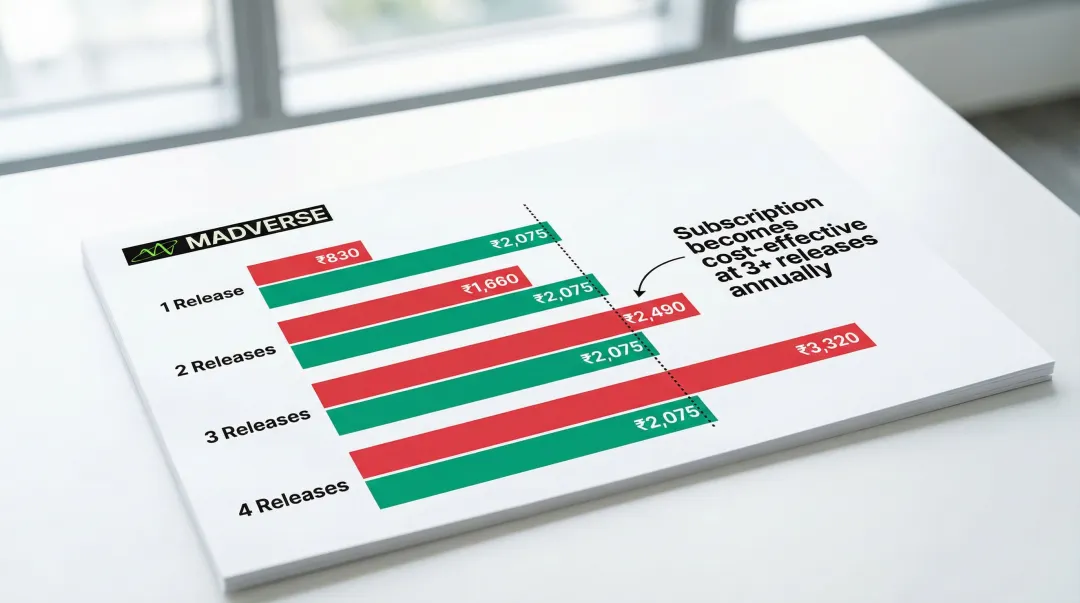 MADVERSE

Subscription becomes cost-effective at 3+ releases annually

1 Release
₹830
₹2,075

2 Releases
₹1,660
₹2,075

3 Releases
₹2,490
₹2,075

4 Releases
₹3,320
₹2,075