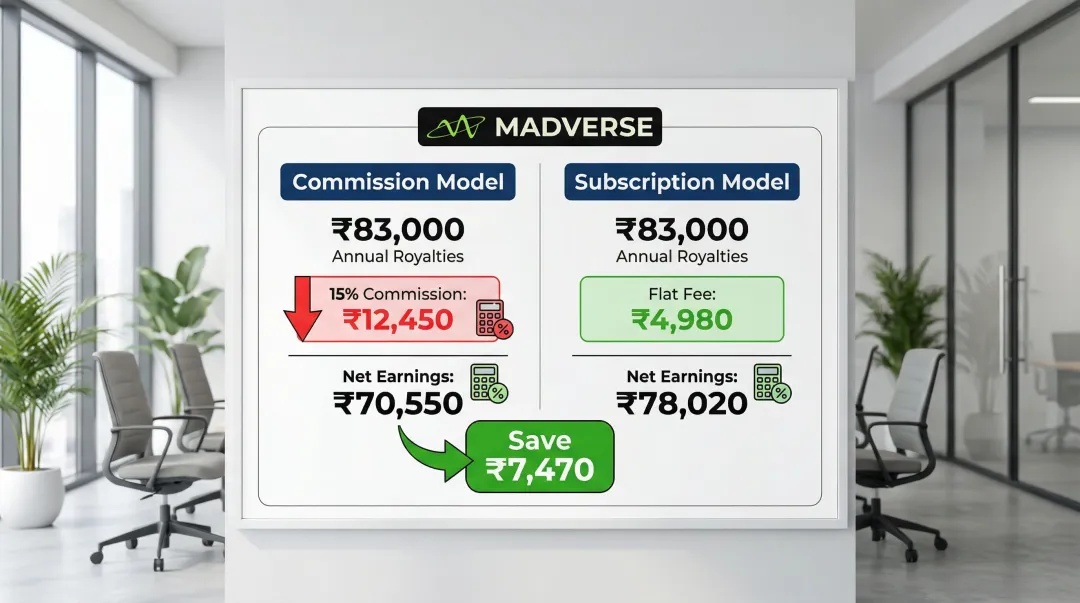 MADVERSE

Commission Model

₹83,000
Annual Royalties

15% Commission:
₹12,450

Net Earnings:
₹70,550

Subscription Model

₹83,000
Annual Royalties

Flat Fee:
₹4,980

Net Earnings:
₹78,020

Save
₹7,470