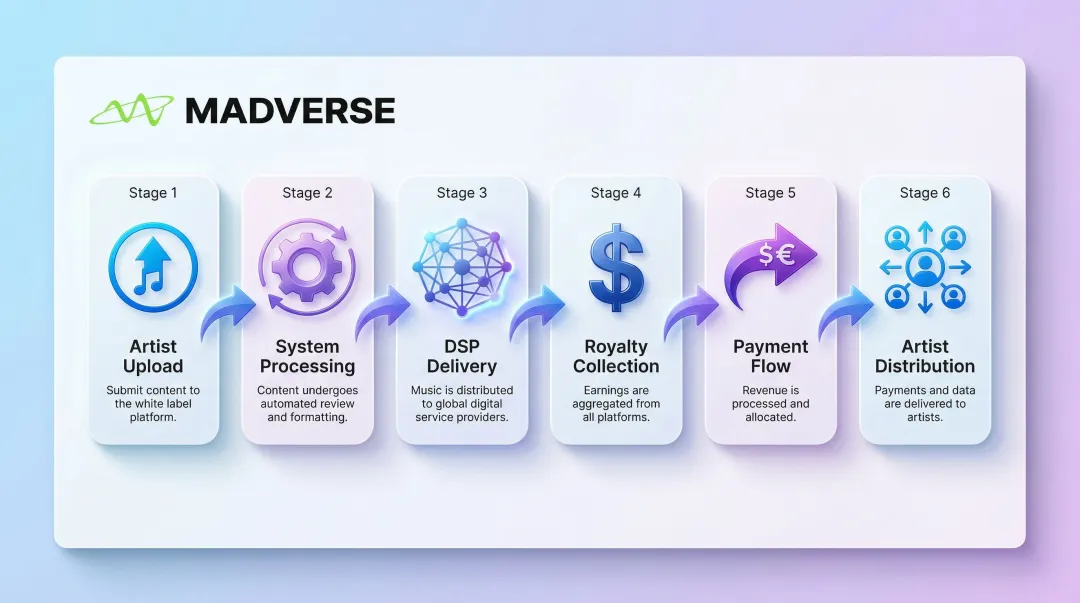 MADVERSE

Stage 1
Artist Upload
Submit content to the white label platform.

Stage 2
System Processing
Content undergoes automated review and formatting.

Stage 3
DSP Delivery
Music is distributed to global digital service providers.

Stage 4
$
Royalty Collection
Earnings are aggregated from all platforms.

Stage 5
$€
Payment Flow
Revenue is processed and allocated.

Stage 6
Artist Distribution
Payments and data are delivered to artists.