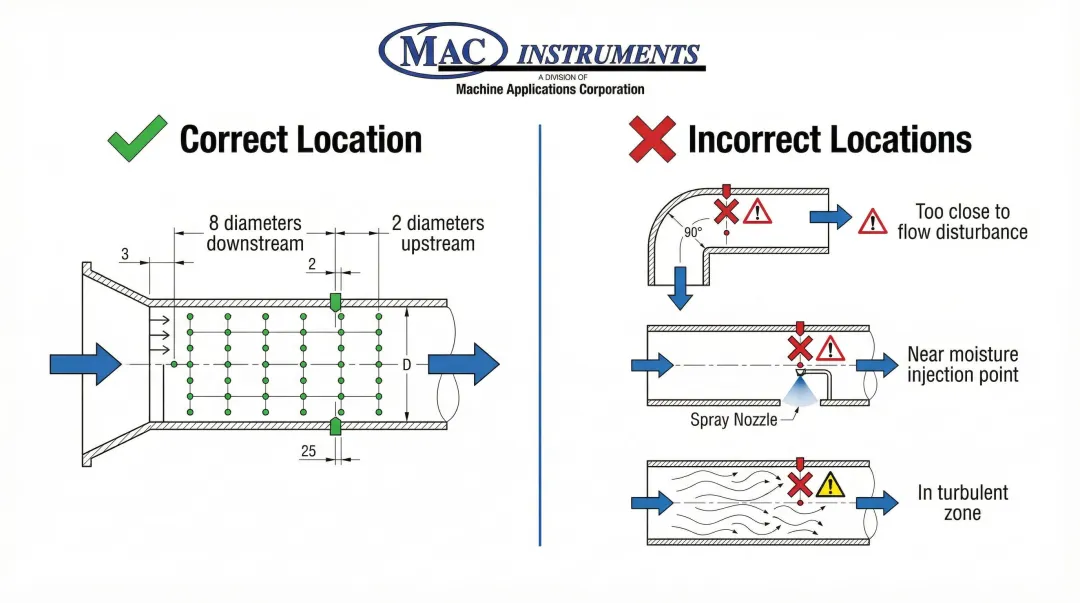 MAC INSTRUMENTS
A DIVISION OF
Machine Applications Corporation

Correct Location

8 diameters downstream
2 diameters upstream
3
2
D
25

Incorrect Locations

90°
Too close to flow disturbance

Near moisture injection point
Spray Nozzle

In turbulent zone