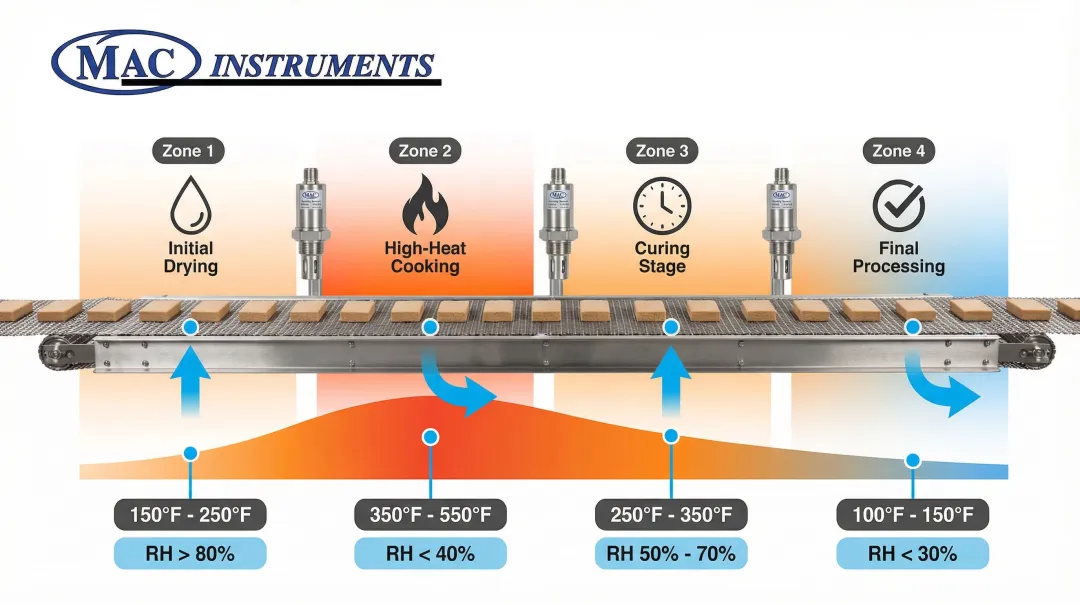 MAC INSTRUMENTS

Zone 1
Initial Drying

Zone 2
High-Heat Cooking

Zone 3
Curing Stage

Zone 4
Final Processing

150°F - 250°F
RH > 80%

350°F - 550°F
RH < 40%

250°F - 350°F
RH 50% - 70%

100°F - 150°F
RH < 30%