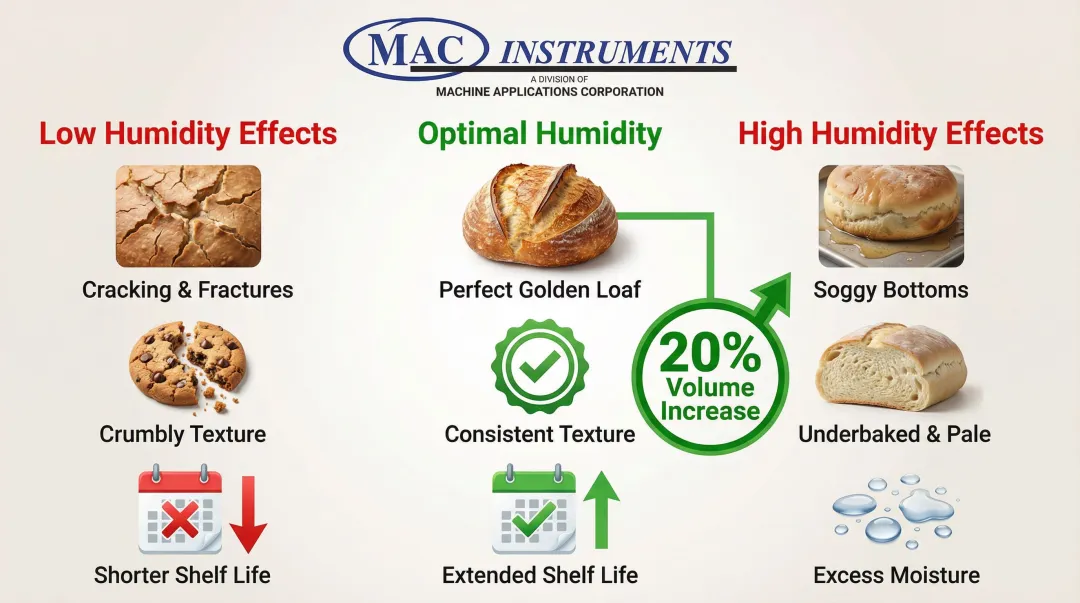 MAC INSTRUMENTS
A DIVISION OF
MACHINE APPLICATIONS CORPORATION

Low Humidity Effects

Cracking & Fractures

Crumbly Texture

Shorter Shelf Life

Optimal Humidity

Perfect Golden Loaf

Consistent Texture

Extended Shelf Life

20% Volume Increase

High Humidity Effects

Soggy Bottoms

Underbaked & Pale

Excess Moisture