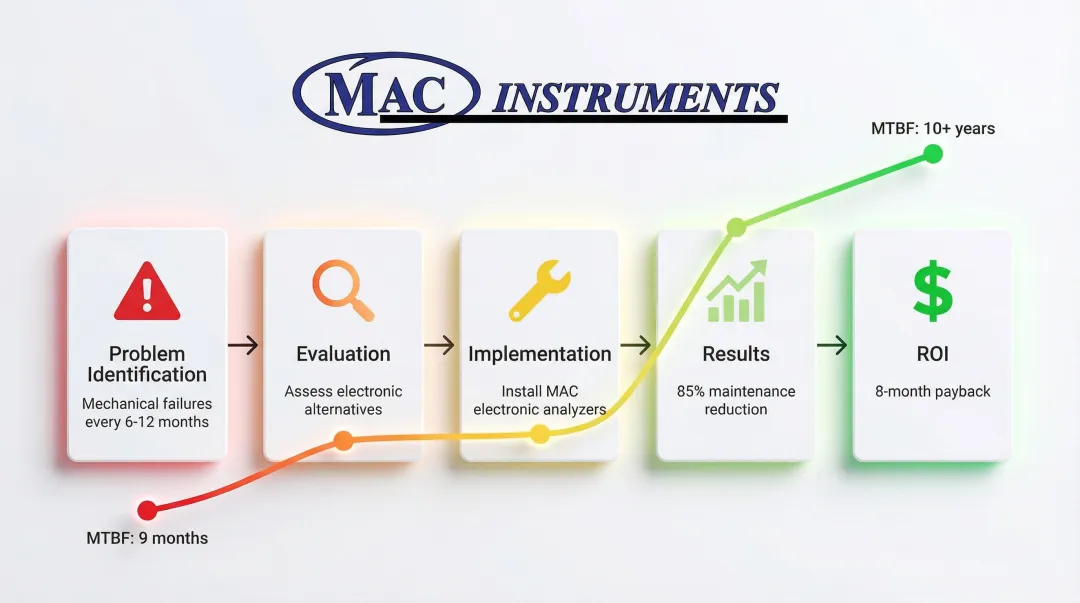 MAC INSTRUMENTS

MTBF: 10+ years

Problem Identification
Mechanical failures every 6-12 months

Evaluation
Assess electronic alternatives

Implementation
Install MAC electronic analyzers

Results
85% maintenance reduction

ROI
8-month payback

MTBF: 9 months