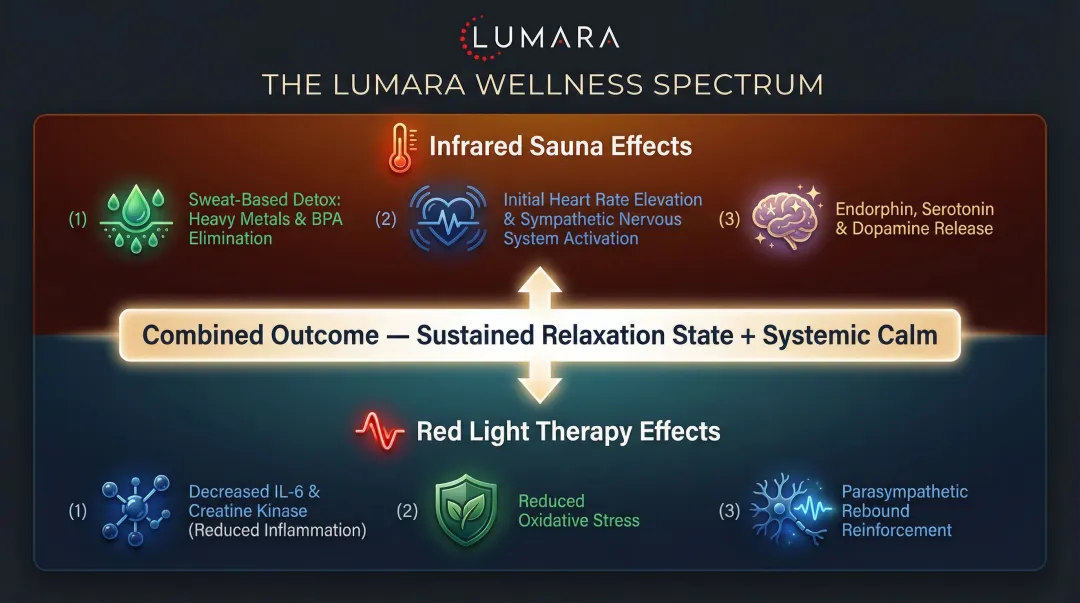 LUMARA

THE LUMARA WELLNESS SPECTRUM

Infrared Sauna Effects

(1) Sweat-Based Detox: Heavy Metals & BPA Elimination

(2) Initial Heart Rate Elevation & Sympathetic Nervous System Activation

(3) Endorphin, Serotonin & Dopamine Release

Combined Outcome — Sustained Relaxation State + Systemic Calm

Red Light Therapy Effects

(1) Decreased IL-6 & Creatine Kinase (Reduced Inflammation)

(2) Reduced Oxidative Stress

(3) Parasympathetic Rebound Reinforcement