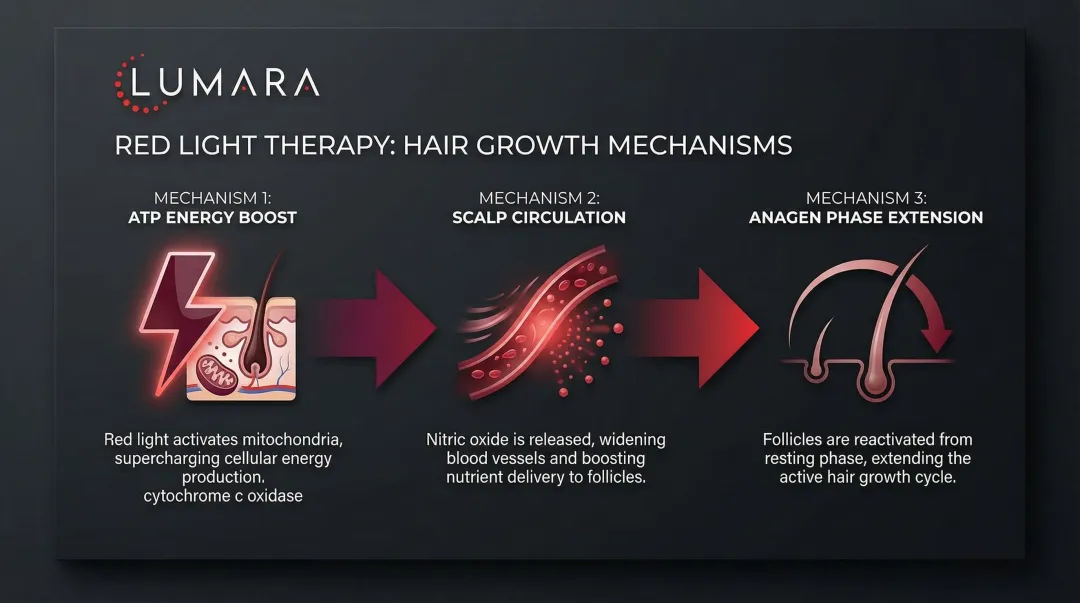 LUMARA

RED LIGHT THERAPY: HAIR GROWTH MECHANISMS

MECHANISM 1:
ATP ENERGY BOOST

Red light activates mitochondria, supercharging cellular energy production.
cytochrome c oxidase

MECHANISM 2:
SCALP CIRCULATION

Nitric oxide is released, widening blood vessels and boosting nutrient delivery to follicles.

MECHANISM 3:
ANAGEN PHASE EXTENSION

Follicles are reactivated from resting phase, extending the active hair growth cycle.