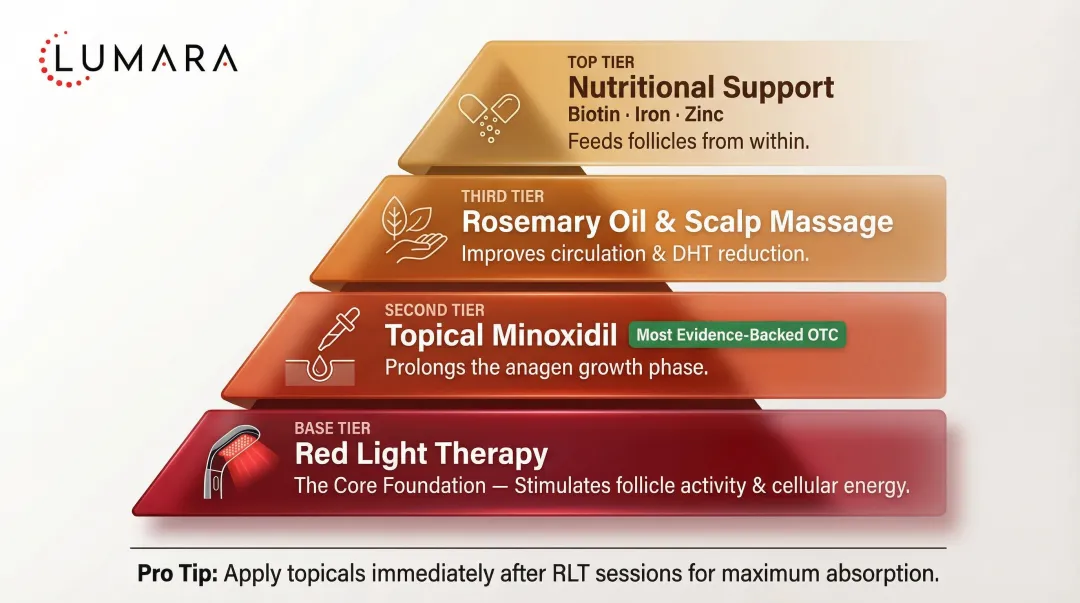 LUMARA

TOP TIER
Nutritional Support
Biotin · Iron · Zinc
Feeds follicles from within.

THIRD TIER
Rosemary Oil & Scalp Massage
Improves circulation & DHT reduction.

SECOND TIER
Topical Minoxidil
Most Evidence-Backed OTC
Prolongs the anagen growth phase.

BASE TIER
Red Light Therapy
The Core Foundation — Stimulates follicle activity & cellular energy.

Pro Tip: Apply topicals immediately after RLT sessions for maximum absorption.