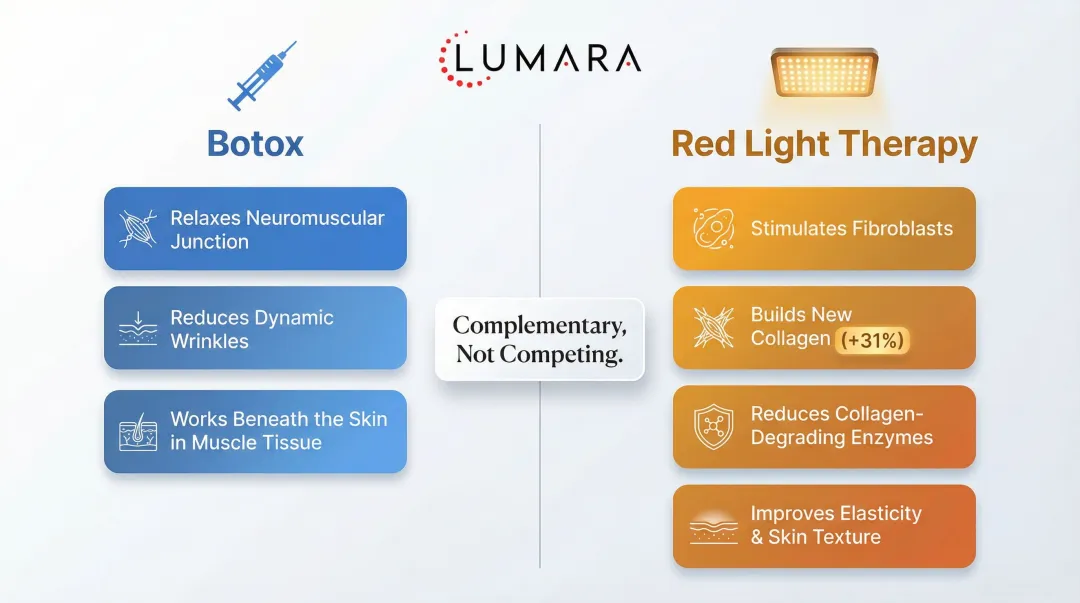 LUMARA

Botox

Relaxes Neuromuscular Junction

Reduces Dynamic Wrinkles

Works Beneath the Skin in Muscle Tissue

Complementary, Not Competing.

Red Light Therapy

Stimulates Fibroblasts

Builds New Collagen (+31%)

Reduces Collagen-Degrading Enzymes

Improves Elasticity & Skin Texture