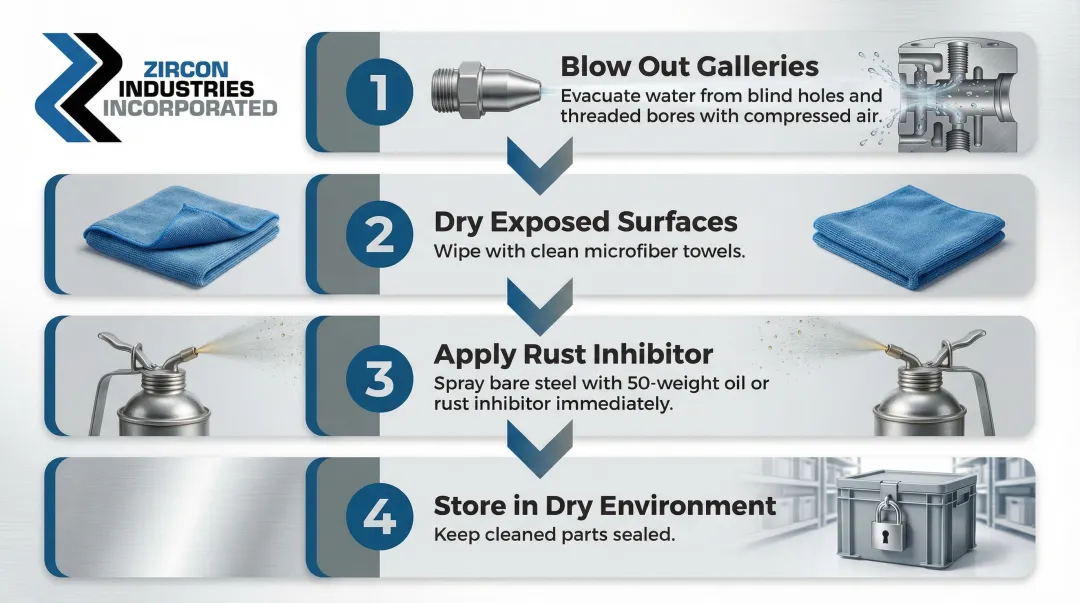 ZIRCON INDUSTRIES INCORPORATED

1

Blow Out Galleries

Evacuate water from blind holes and threaded bores with compressed air.

2

Dry Exposed Surfaces

Wipe with clean microfiber towels.

3

Apply Rust Inhibitor

Spray bare steel with 50-weight oil or rust inhibitor immediately.

4

Store in Dry Environment

Keep cleaned parts sealed.