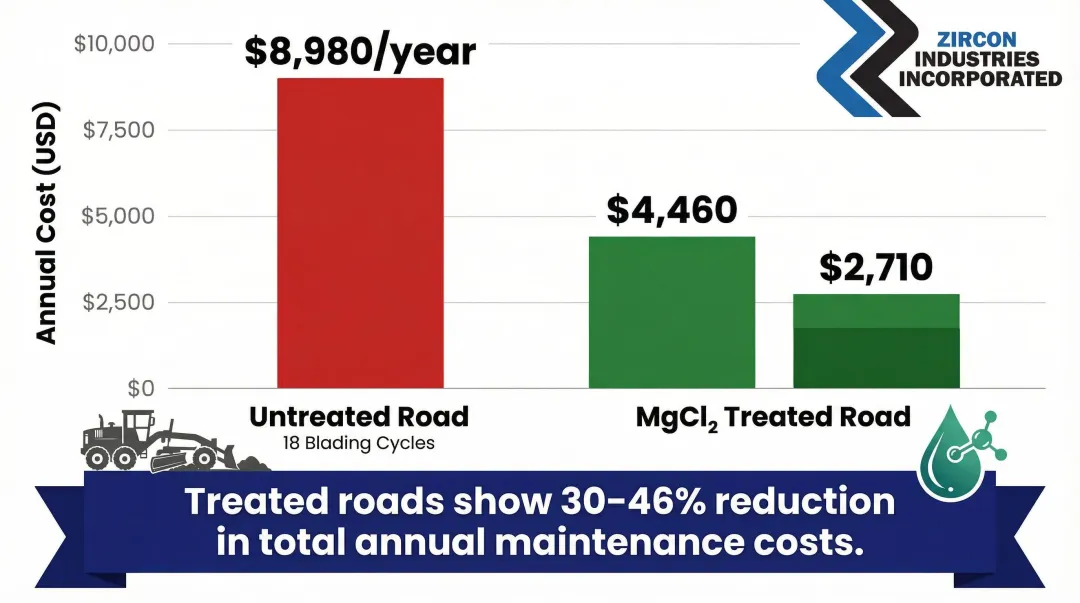 ZIRCON INDUSTRIES INCORPORATED

Annual Cost (USD)

$10,000
$7,500
$5,000
$2,500
$0

$8,980/year

$4,460

$2,710

Untreated Road
18 Blading Cycles

$MgCl_2$ Treated Road

Treated roads show 30-46% reduction in total annual maintenance costs.