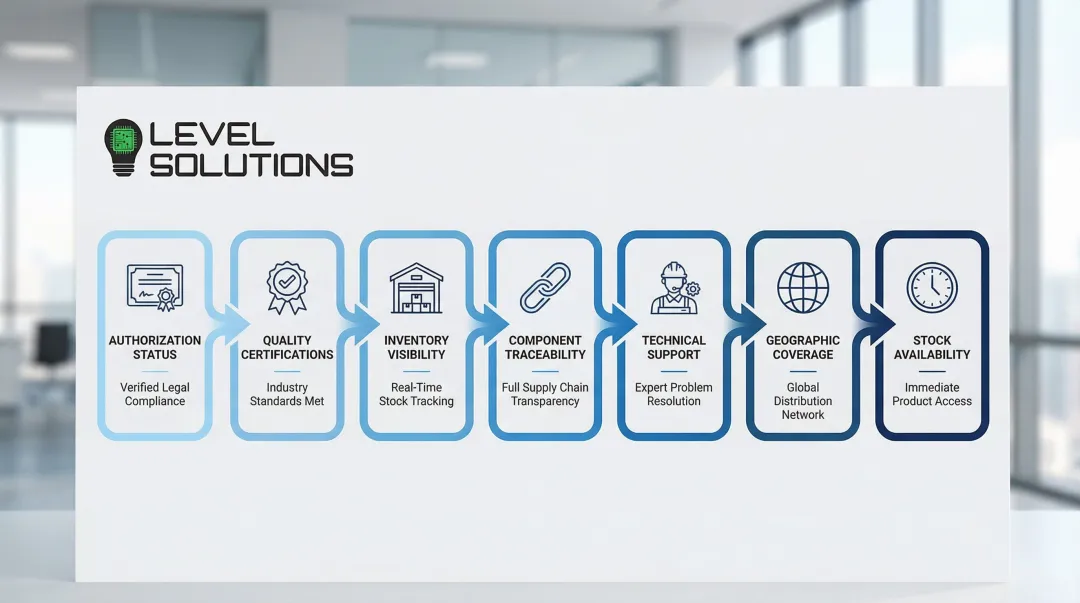 LEVEL SOLUTIONS

AUTHORIZATION STATUS

Verified Legal Compliance

QUALITY CERTIFICATIONS

Industry Standards Met

INVENTORY VISIBILITY

Real-Time Stock Tracking

COMPONENT TRACEABILITY

Full Supply Chain Transparency

TECHNICAL SUPPORT

Expert Problem Resolution

GEOGRAPHIC COVERAGE

Global Distribution Network

STOCK AVAILABILITY

Immediate Product Access