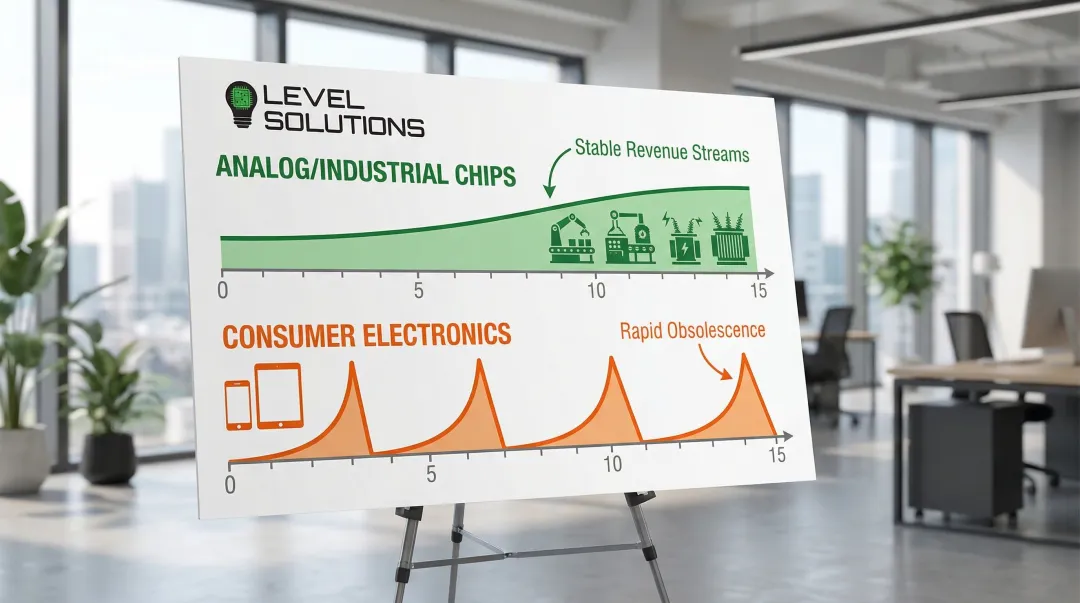 LEVEL SOLUTIONS

ANALOG/INDUSTRIAL CHIPS

Stable Revenue Streams

0
5
10
15

CONSUMER ELECTRONICS

Rapid Obsolescence

0
5
10
15