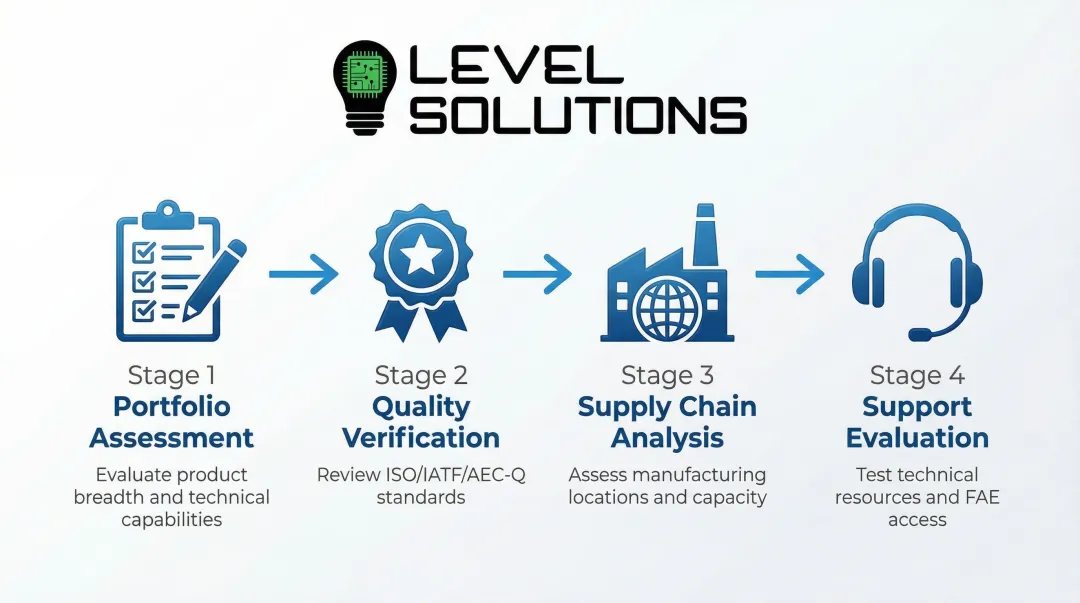 LEVEL SOLUTIONS

Stage 1
Portfolio Assessment
Evaluate product breadth and technical capabilities

Stage 2
Quality Verification
Review ISO/IATF/AEC-Q standards

Stage 3
Supply Chain Analysis
Assess manufacturing locations and capacity

Stage 4
Support Evaluation
Test technical resources and FAE access