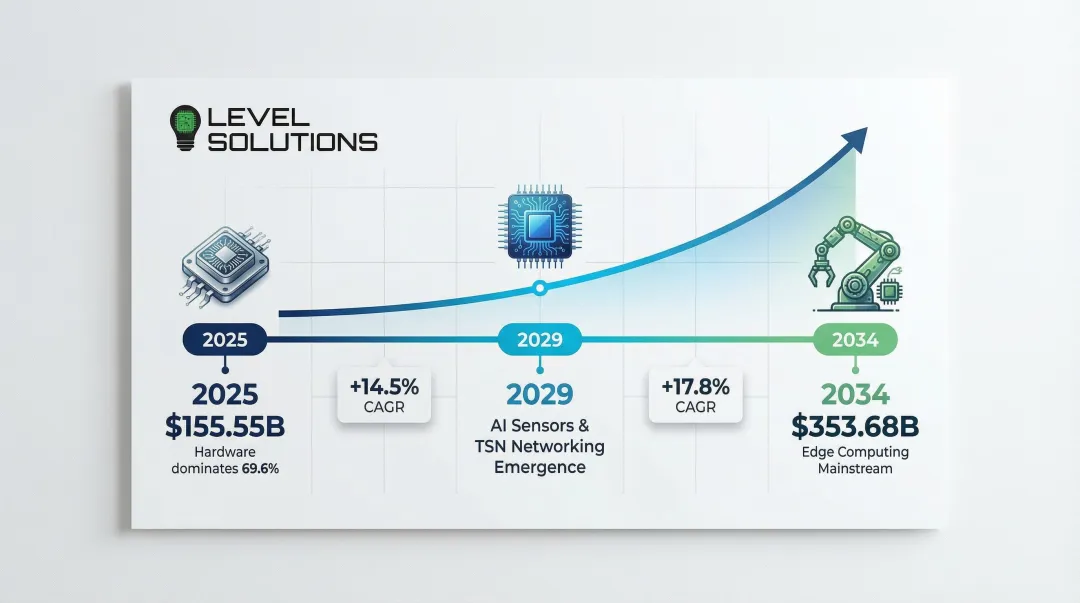 LEVEL SOLUTIONS

2025

2029

2034

2025
$155.55B
Hardware dominates 69.6%

+14.5%
CAGR

2029
AI Sensors & TSN Networking Emergence

+17.8%
CAGR

2034
$353.68B
Edge Computing Mainstream