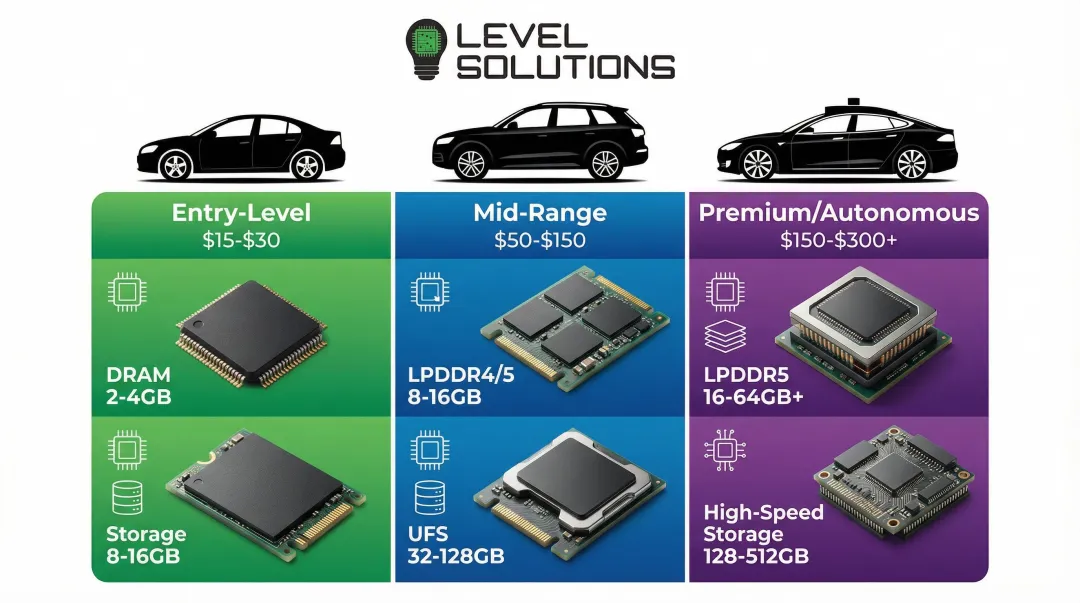 LEVEL SOLUTIONS

Entry-Level
\$15-\$30

DRAM
2-4GB

Storage
8-16GB

Mid-Range
\$50-\$150

LPDDR4/5
8-16GB

UFS
32-128GB

Premium/Autonomous
\$150-\$300+

LPDDR5
16-64GB+

High-Speed Storage
128-512GB