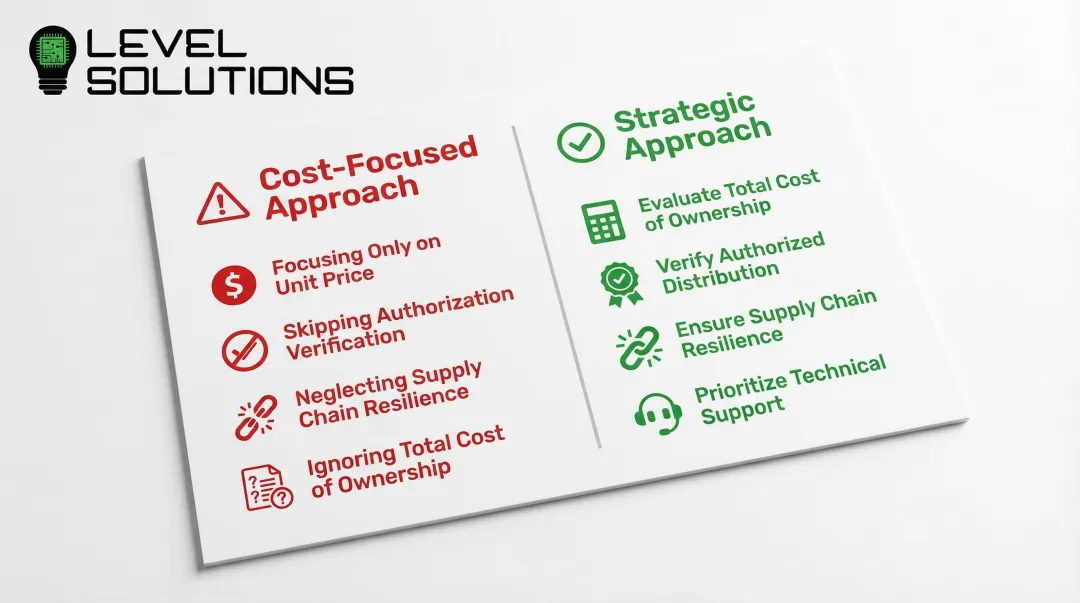 LEVEL SOLUTIONS

Cost-Focused Approach

Focusing Only on Unit Price

Skipping Authorization Verification

Neglecting Supply Chain Resilience

Ignoring Total Cost of Ownership

Strategic Approach

Evaluate Total Cost of Ownership

Verify Authorized Distribution

Ensure Supply Chain Resilience

Prioritize Technical Support