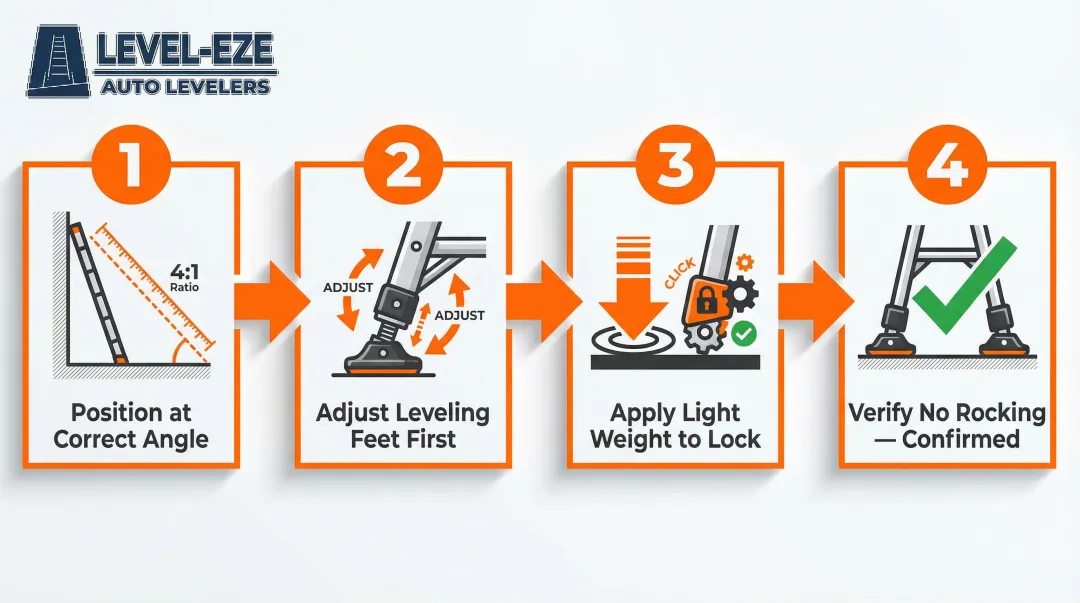 LEVEL-EZE
AUTO LEVELERS

1
4:1
Ratio
Position at Correct Angle

2
ADJUST
ADJUST
Adjust Leveling Feet First

3
CLICK
Apply Light Weight to Lock

4
Verify No Rocking — Confirmed