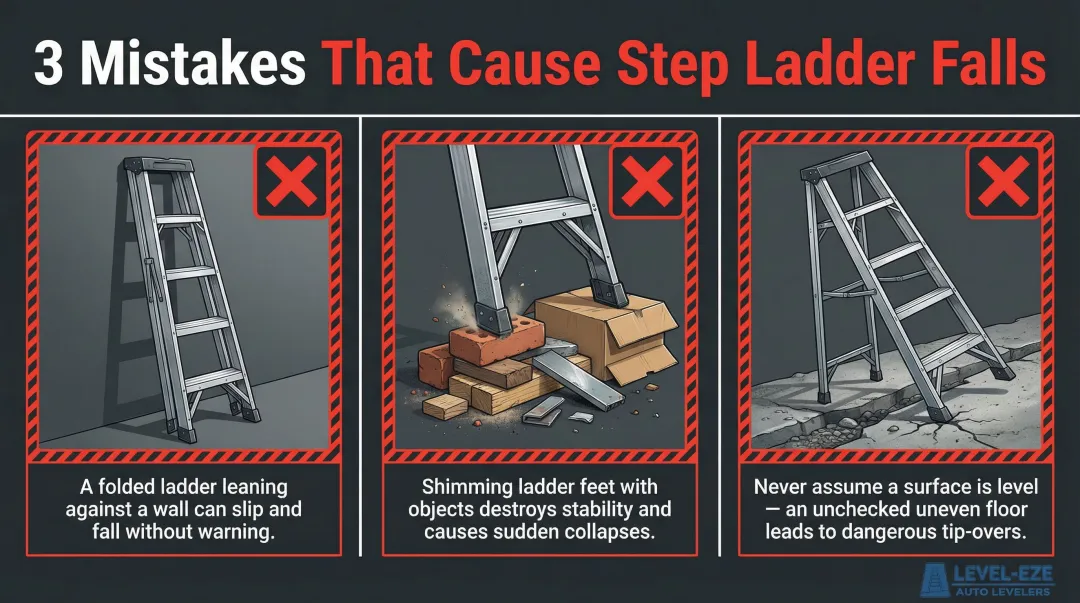 3 Mistakes That Cause Step Ladder Falls

A folded ladder leaning against a wall can slip and fall without warning.

Shimming ladder feet with objects destroys stability and causes sudden collapses.

Never assume a surface is level — an unchecked uneven floor leads to dangerous tip-overs.

LEVEL-EZE
AUTO LEVELERS