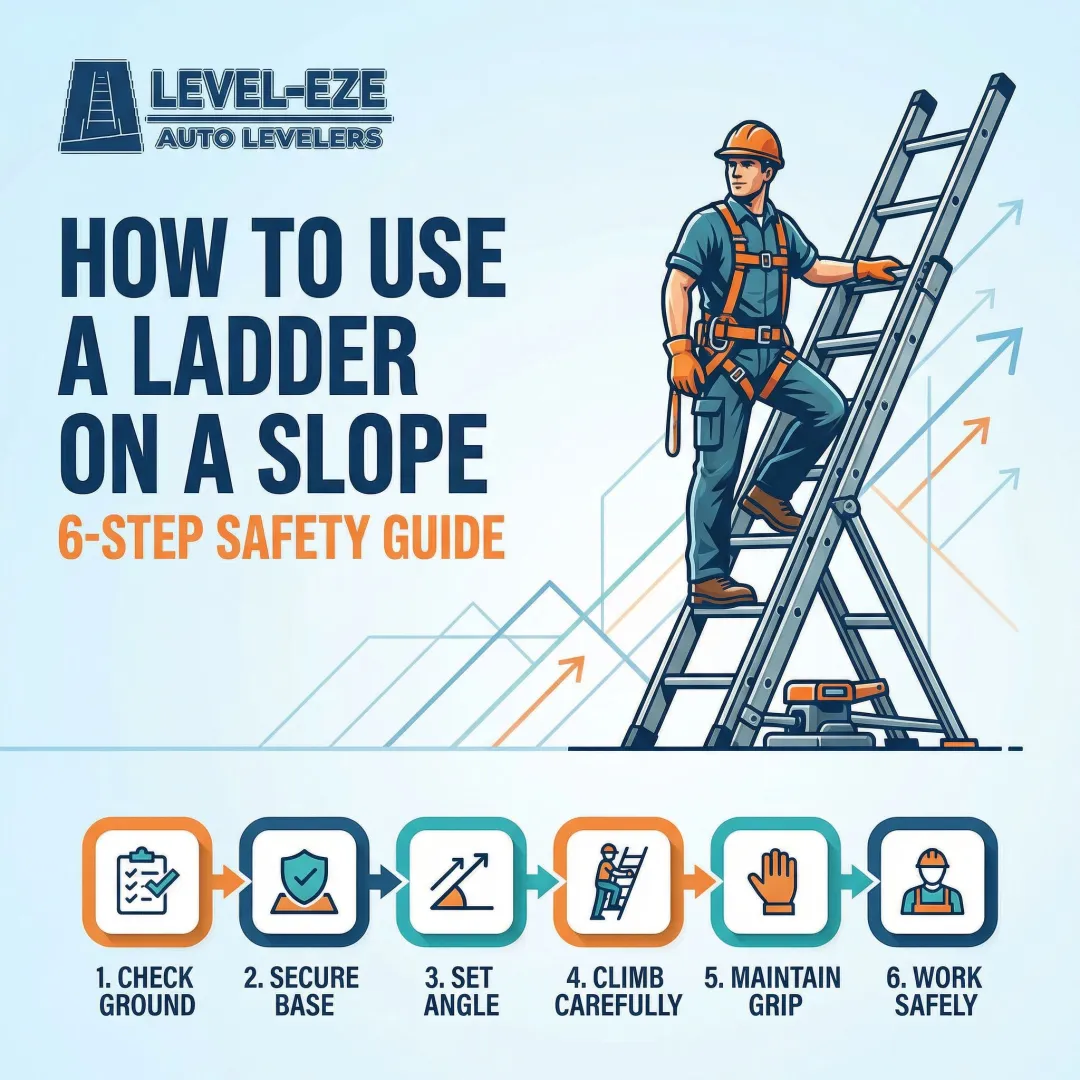 LEVEL-EZE
AUTO LEVELERS

HOW TO USE A LADDER ON A SLOPE

6-STEP SAFETY GUIDE

1. CHECK GROUND

2. SECURE BASE

3. SET ANGLE

4. CLIMB CAREFULLY

5. MAINTAIN GRIP

6. WORK SAFELY