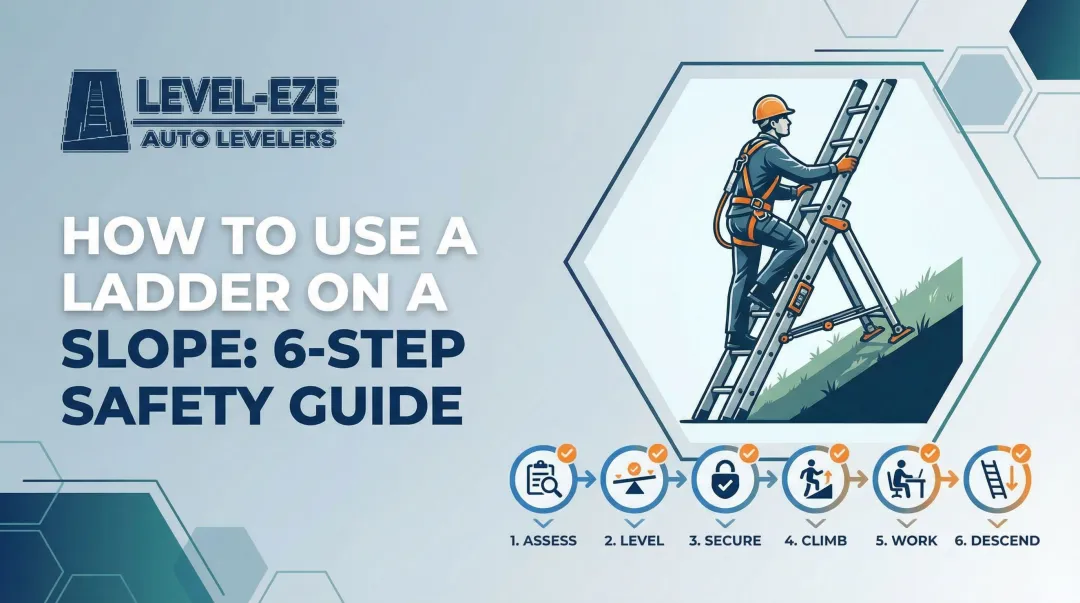 LEVEL-EZE
AUTO LEVELERS

HOW TO USE A LADDER ON A SLOPE: 6-STEP SAFETY GUIDE

1. ASSESS
2. LEVEL
3. SECURE
4. CLIMB
5. WORK
6. DESCEND