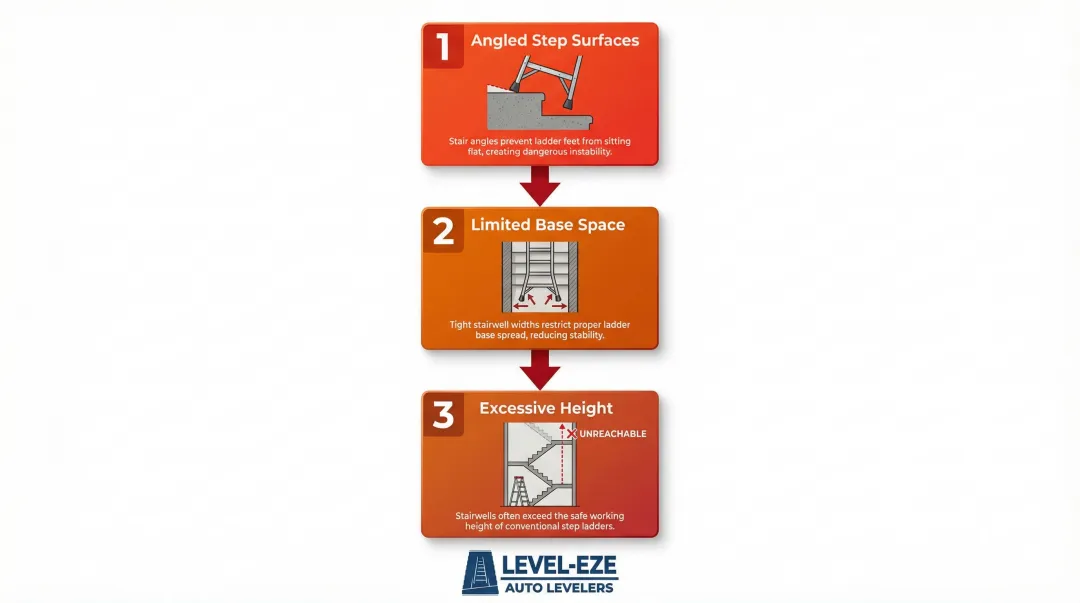 1 Angled Step Surfaces

Stair angles prevent ladder feet from sitting flat, creating dangerous instability.

2 Limited Base Space

Tight stairwell widths restrict proper ladder base spread, reducing stability.

3 Excessive Height

UNREACHABLE

Stairwells often exceed the safe working height of conventional step ladders.

LEVEL-EZE
AUTO LEVELERS