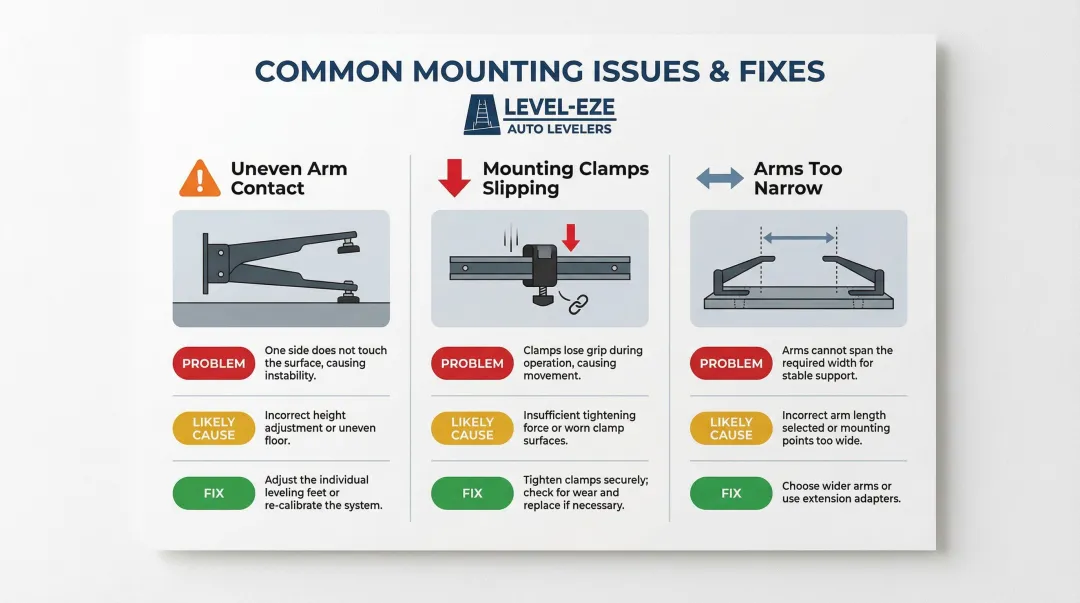 COMMON MOUNTING ISSUES & FIXES

LEVEL-EZE
AUTO LEVELERS

Uneven Arm Contact

PROBLEM
One side does not touch the surface, causing instability.

LIKELY CAUSE
Incorrect height adjustment or uneven floor.

FIX
Adjust the individual leveling feet or re-calibrate the system.

Mounting Clamps Slipping

PROBLEM
Clamps lose grip during operation, causing movement.

LIKELY CAUSE
Insufficient tightening force or worn clamp surfaces.

FIX
Tighten clamps securely; check for wear and replace if necessary.

Arms Too Narrow

PROBLEM
Arms cannot span the required width for stable support.

LIKELY CAUSE
Incorrect arm length selected or mounting points too wide.

FIX
Choose wider arms or use extension adapters.