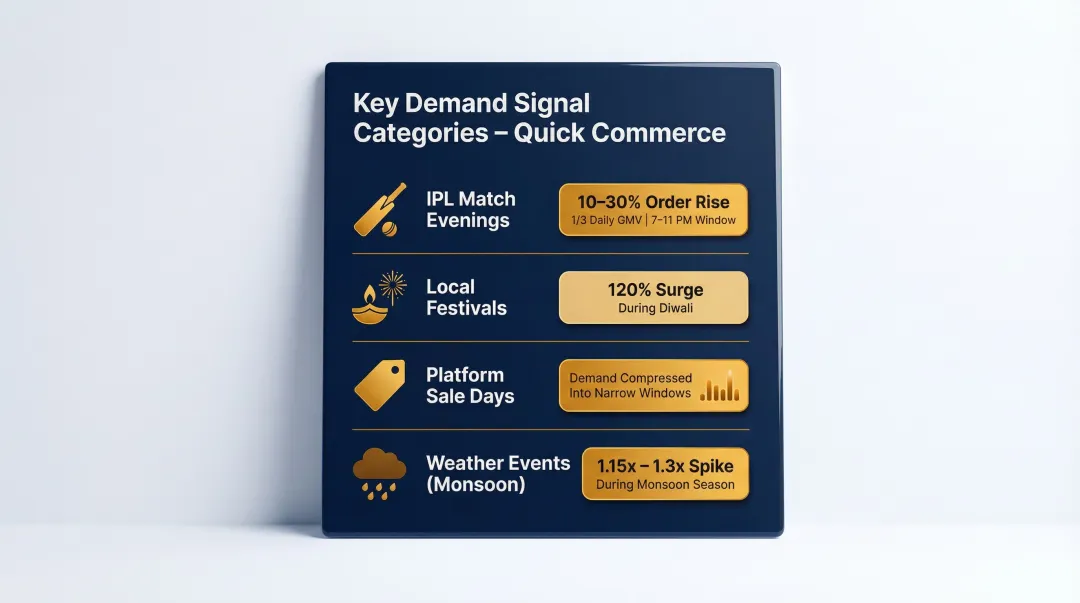 Key Demand Signal Categories – Quick Commerce

IPL Match Evenings

10–30% Order Rise
1/3 Daily GMV | 7–11 PM Window

Local Festivals

120% Surge
During Diwali

Platform Sale Days

Demand Compressed Into Narrow Windows

Weather Events (Monsoon)

1.15x – 1.3x Spike
During Monsoon Season