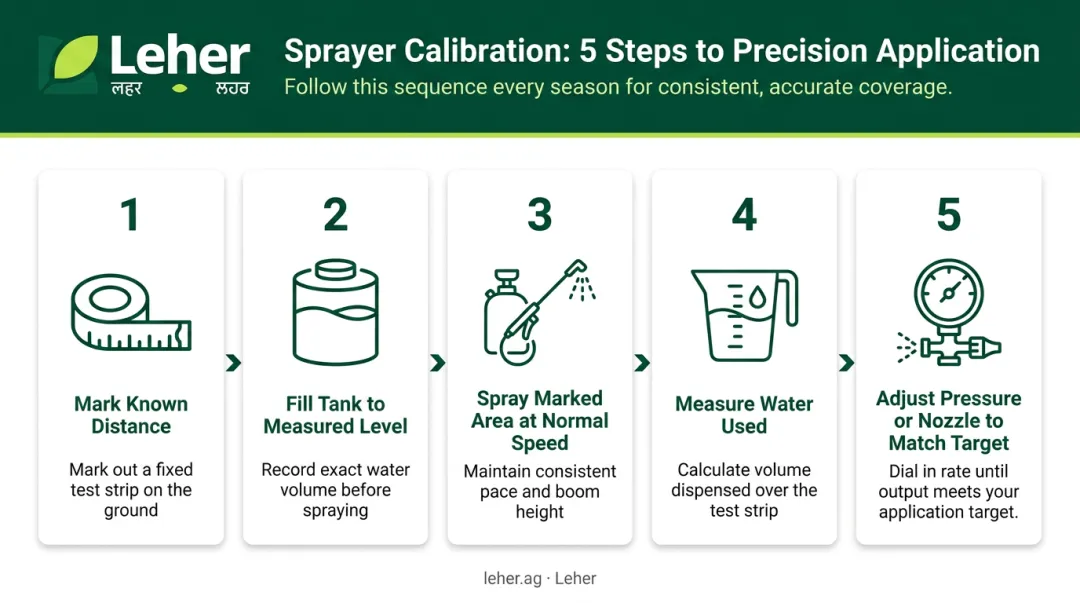 Leher
लहर ਲਹਰ

Sprayer Calibration: 5 Steps to Precision Application
Follow this sequence every season for consistent, accurate coverage.

1
Mark Known Distance
Mark out a fixed test strip on the ground

2
Fill Tank to Measured Level
Record exact water volume before spraying

3
Spray Marked Area at Normal Speed
Maintain consistent pace and boom height

4
Measure Water Used
Calculate volume dispensed over the test strip

5
Adjust Pressure or Nozzle to Match Target
Dial in rate until output meets your application target.

leher.ag · Leher