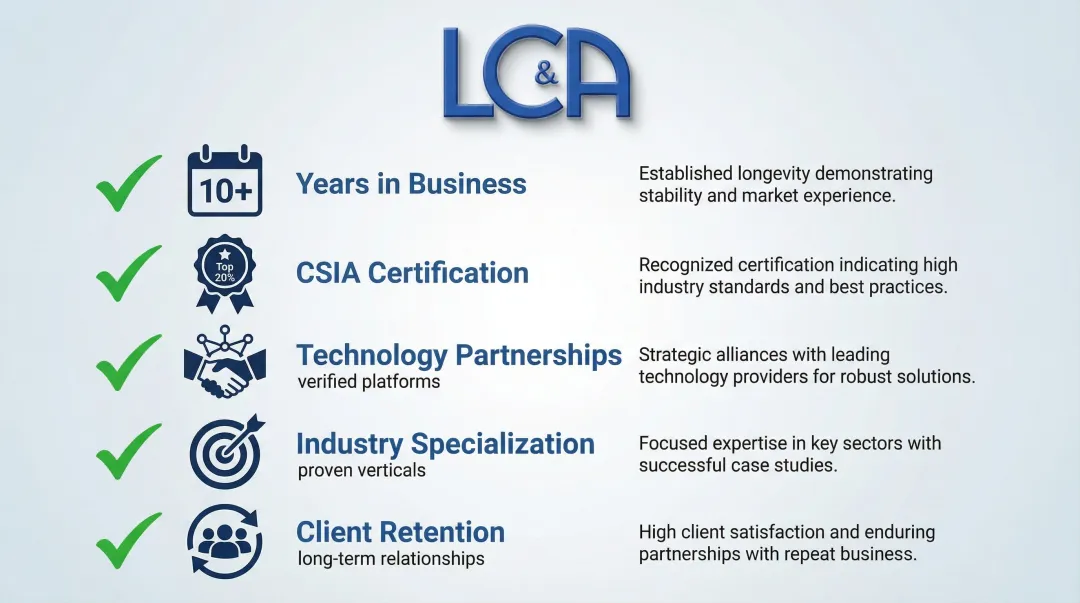 LC&A

10+

Years in Business

Established longevity demonstrating stability and market experience.

Top 20%

CSIA Certification

Recognized certification indicating high industry standards and best practices.

Technology Partnerships
verified platforms

Strategic alliances with leading technology providers for robust solutions.

Industry Specialization
proven verticals

Focused expertise in key sectors with successful case studies.

Client Retention
long-term relationships

High client satisfaction and enduring partnerships with repeat business.