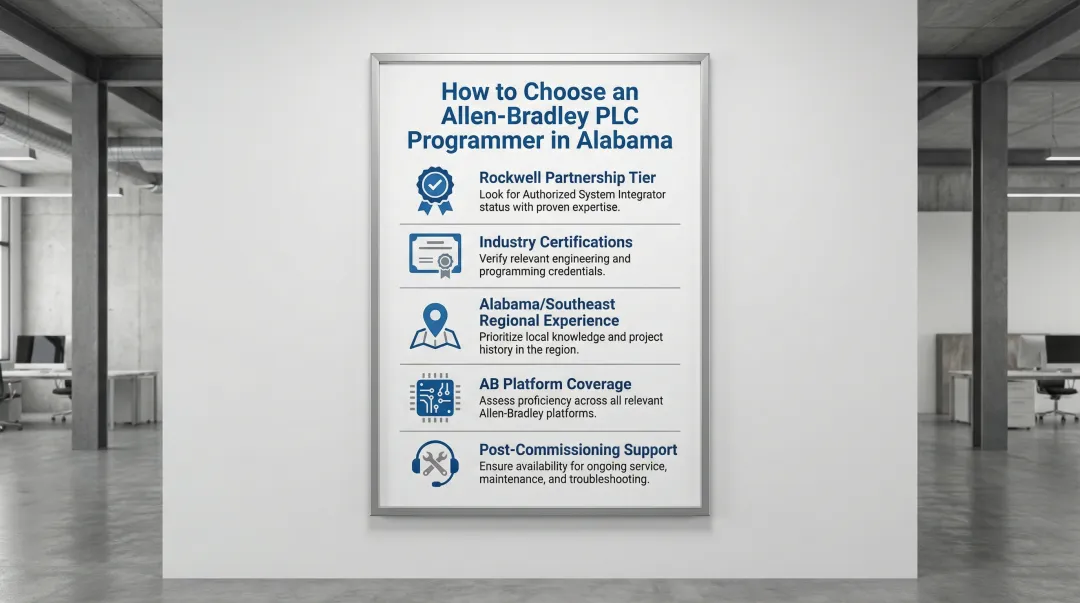 How to Choose an Allen-Bradley PLC Programmer in Alabama

Rockwell Partnership Tier
Look for Authorized System Integrator status with proven expertise.

Industry Certifications
Verify relevant engineering and programming credentials.

Alabama/Southeast Regional Experience
Prioritize local knowledge and project history in the region.

AB Platform Coverage
Assess proficiency across all relevant Allen-Bradley platforms.

Post-Commissioning Support
Ensure availability for ongoing service, maintenance, and troubleshooting.