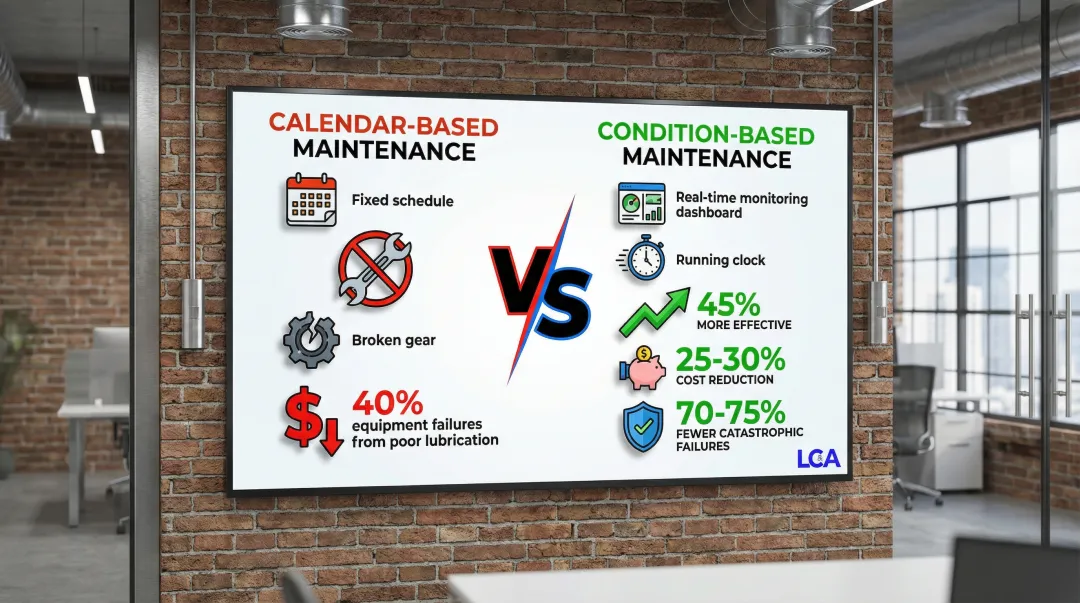 CALENDAR-BASED MAINTENANCE

Fixed schedule

Broken gear

40% equipment failures from poor lubrication

VS

CONDITION-BASED MAINTENANCE

Real-time monitoring dashboard

Running clock

45% MORE EFFECTIVE

25-30% COST REDUCTION

70-75% FEWER CATASTROPHIC FAILURES

LCA