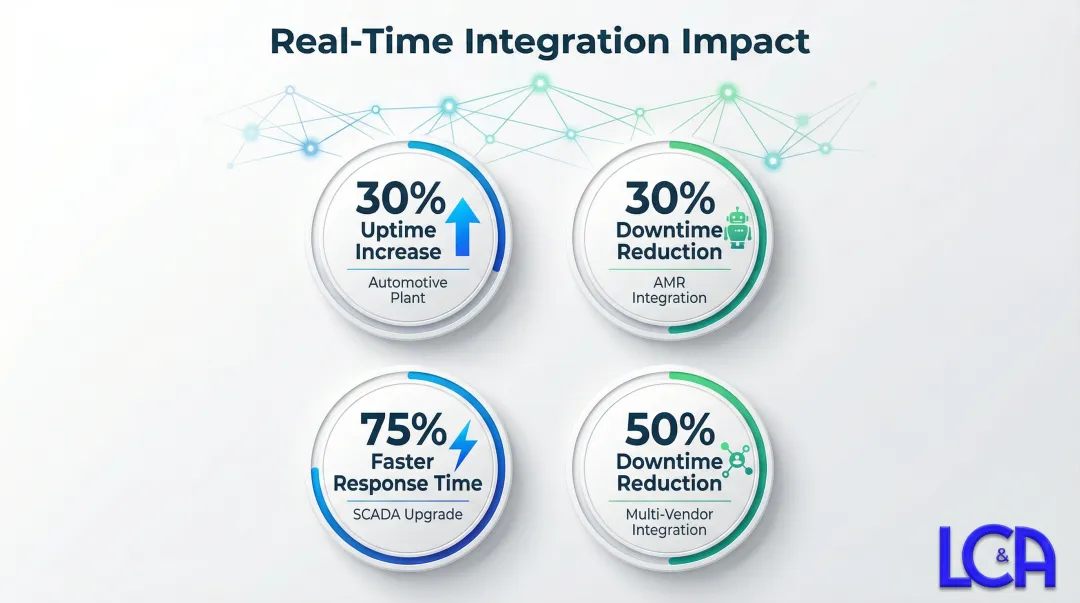 Real-Time Integration Impact

30%
Uptime Increase
Automotive Plant

30%
Downtime Reduction
AMR Integration

75%
Faster Response Time
SCADA Upgrade

50%
Downtime Reduction
Multi-Vendor Integration

LC&A