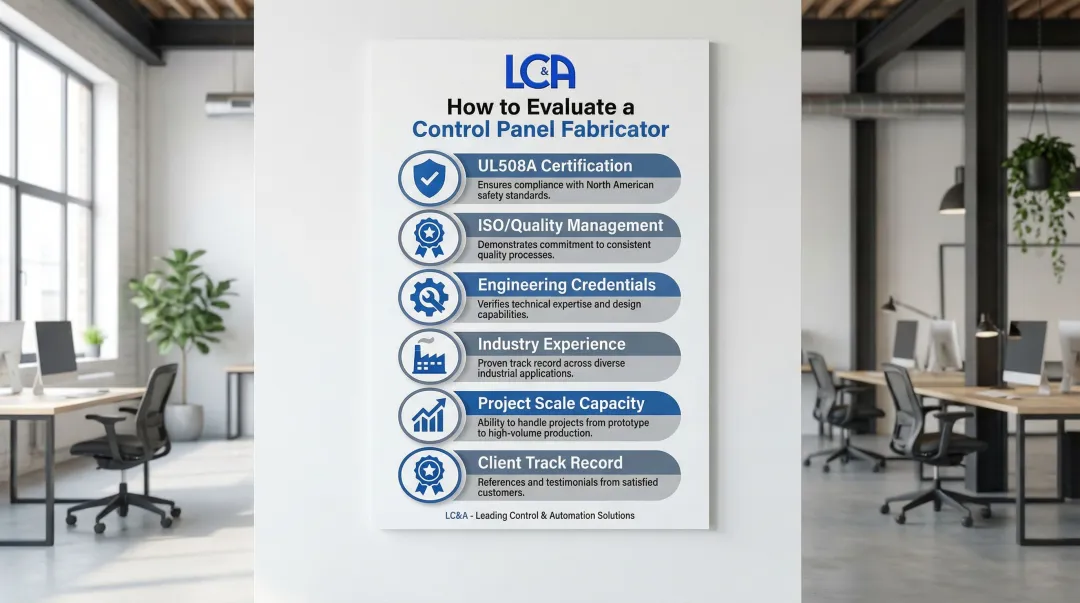 LC&A

How to Evaluate a Control Panel Fabricator

UL508A Certification
Ensures compliance with North American safety standards.

ISO/Quality Management
Demonstrates commitment to consistent quality processes.

Engineering Credentials
Verifies technical expertise and design capabilities.

Industry Experience
Proven track record across diverse industrial applications.

Project Scale Capacity
Ability to handle projects from prototype to high-volume production.

Client Track Record
References and testimonials from satisfied customers.

LC&A - Leading Control & Automation Solutions