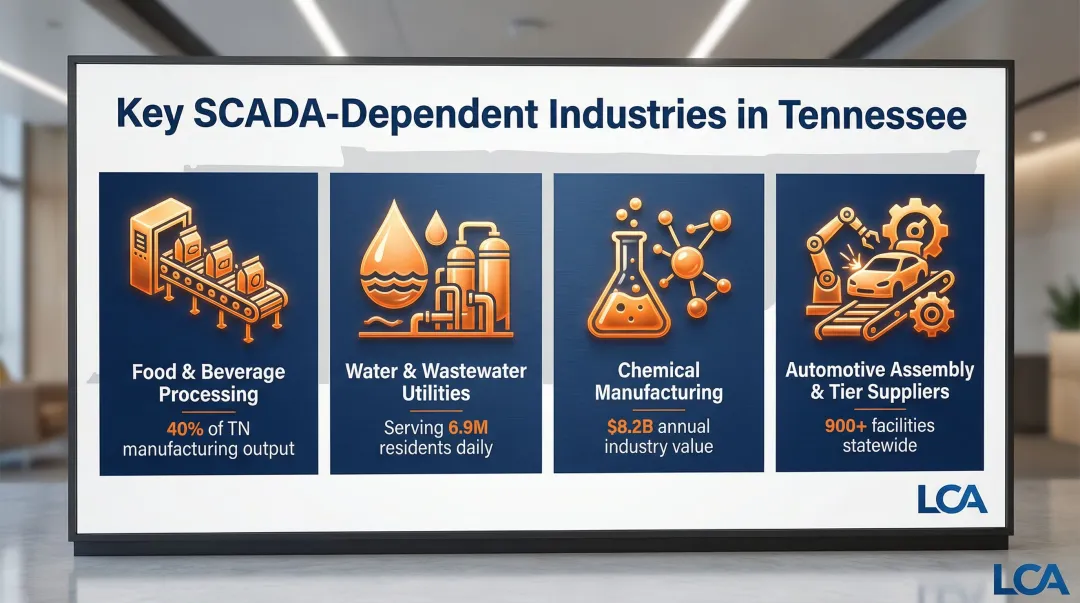 Key SCADA-Dependent Industries in Tennessee

Food & Beverage Processing

40% of TN manufacturing output

Water & Wastewater Utilities

Serving 6.9M residents daily

Chemical Manufacturing

$8.2B annual industry value

Automotive Assembly & Tier Suppliers

900+ facilities statewide

LCA

LCA