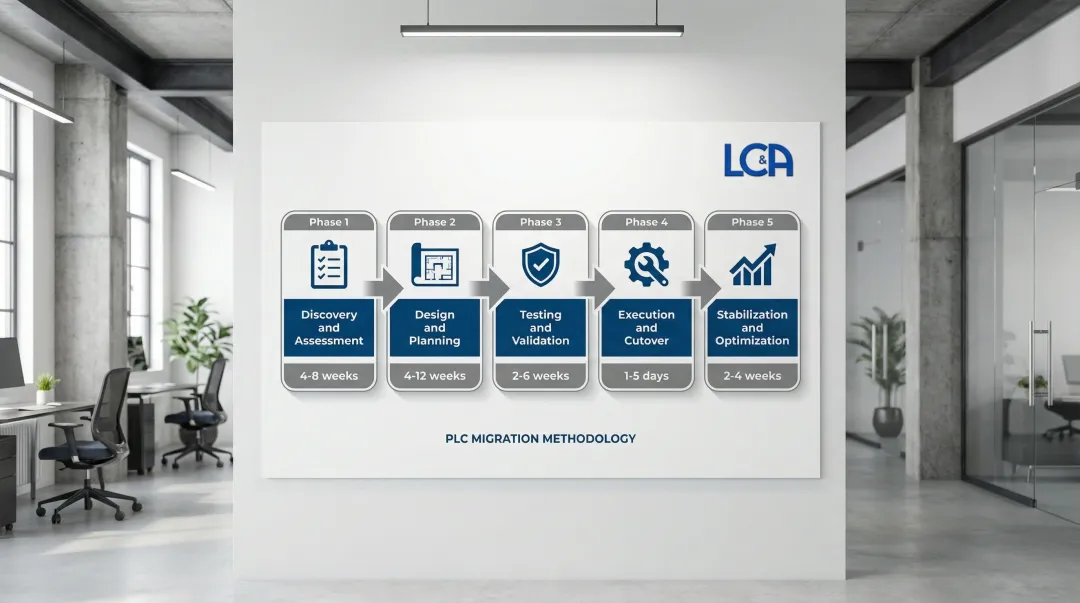 LC&A

Phase 1
Discovery and Assessment
4-8 weeks

Phase 2
Design and Planning
4-12 weeks

Phase 3
Testing and Validation
2-6 weeks

Phase 4
Execution and Cutover
1-5 days

Phase 5
Stabilization and Optimization
2-4 weeks

PLC MIGRATION METHODOLOGY