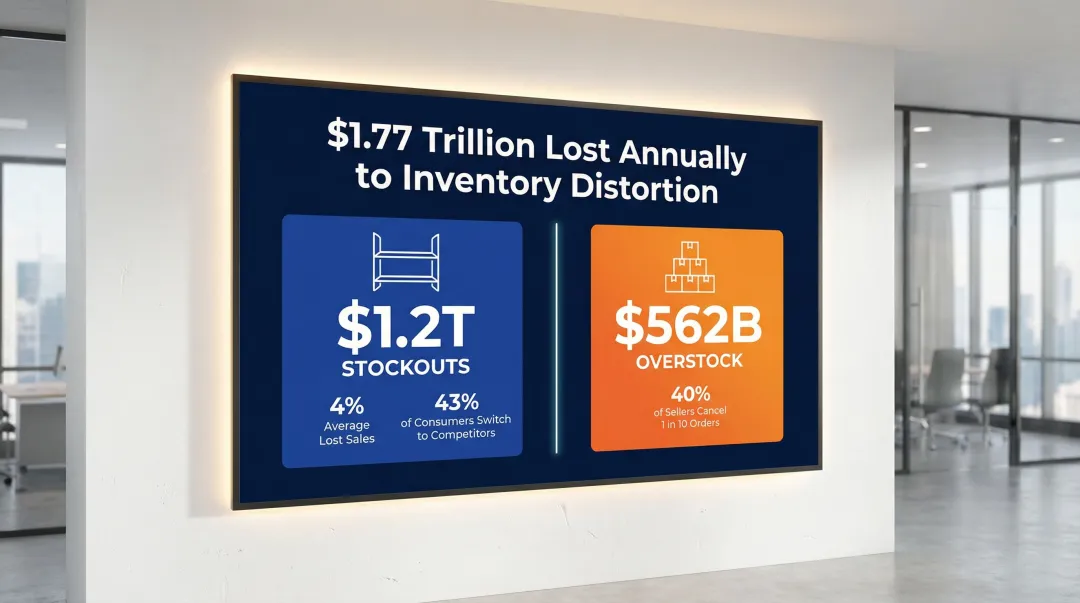 $1.77 Trillion Lost Annually to Inventory Distortion

$1.2T
STOCKOUTS

4%
Average Lost Sales

43%
of Consumers Switch to Competitors

$562B
OVERSTOCK

40%
of Sellers Cancel 1 in 10 Orders