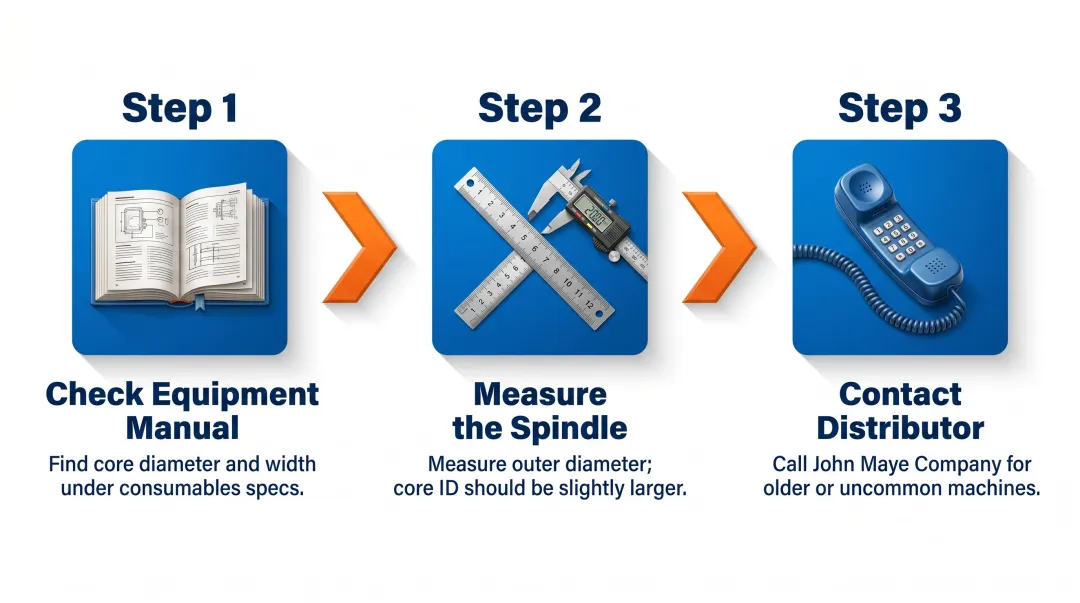 Step 1

Check Equipment Manual

Find core diameter and width under consumables specs.

Step 2

Measure the Spindle

Measure outer diameter; core ID should be slightly larger.

Step 3

Contact Distributor

Call John Maye Company for older or uncommon machines.