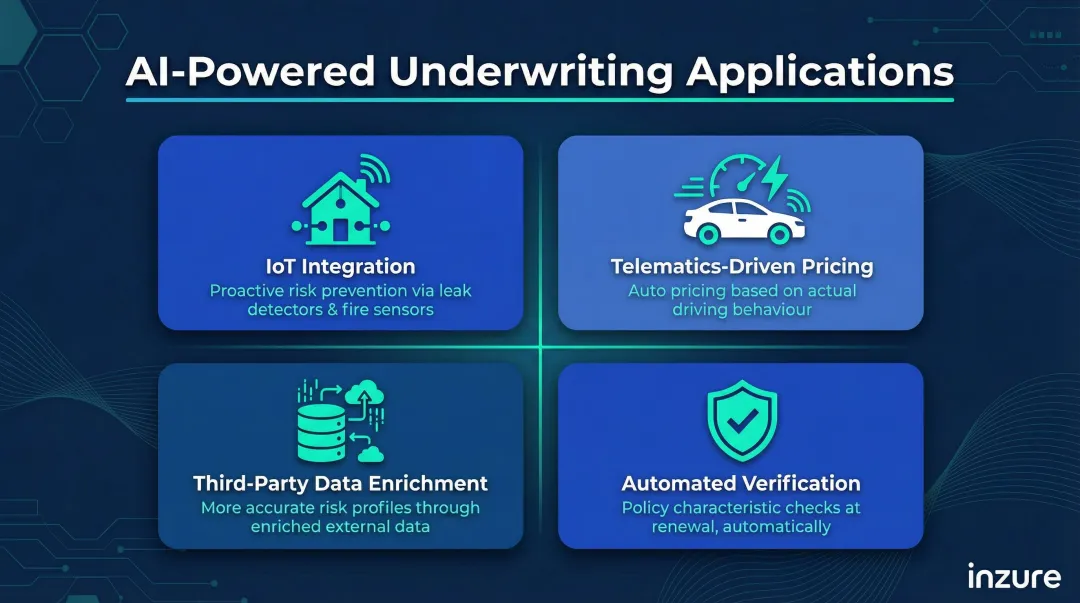 AI-Powered Underwriting Applications

IoT Integration
Proactive risk prevention via leak detectors & fire sensors

Telematics-Driven Pricing
Auto pricing based on actual driving behaviour

Third-Party Data Enrichment
More accurate risk profiles through enriched external data

Automated Verification
Policy characteristic checks at renewal, automatically

inzure