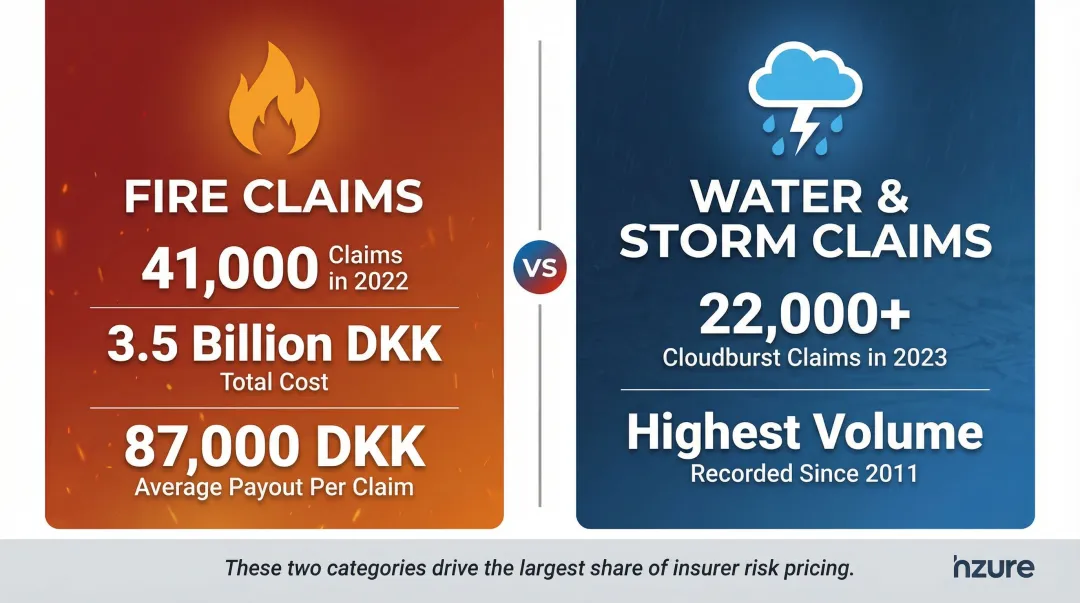 FIRE CLAIMS

41,000 Claims in 2022

3.5 Billion DKK
Total Cost

87,000 DKK
Average Payout Per Claim

VS

WATER & STORM CLAIMS

22,000+
Cloudburst Claims in 2023

Highest Volume
Recorded Since 2011

These two categories drive the largest share of insurer risk pricing.

nzure