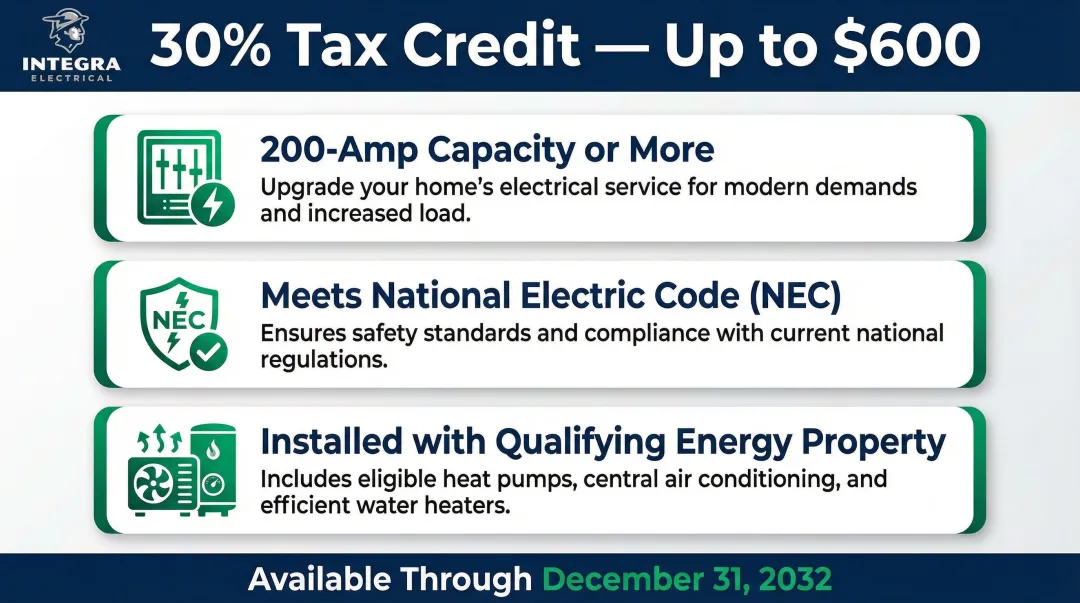 INTEGRA
ELECTRICAL

30% Tax Credit — Up to $600

200-Amp Capacity or More
Upgrade your home's electrical service for modern demands and increased load.

NEC
Meets National Electric Code (NEC)
Ensures safety standards and compliance with current national regulations.

Installed with Qualifying Energy Property
Includes eligible heat pumps, central air conditioning, and efficient water heaters.

Available Through December 31, 2032